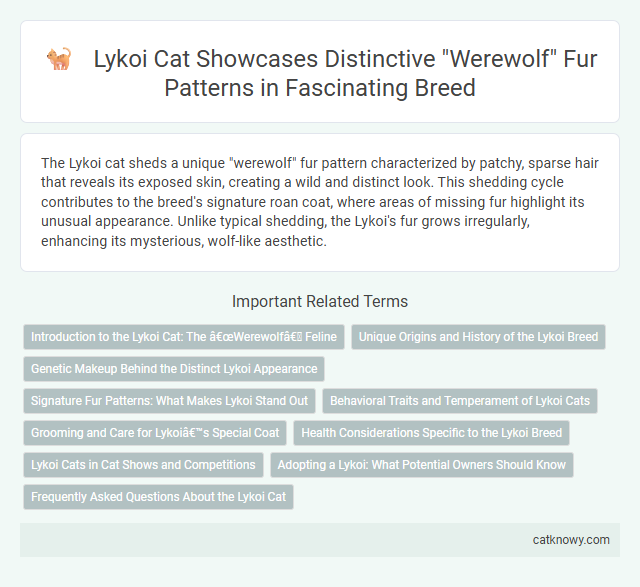 Lykoi Cat Showcases Distinctive "Werewolf" Fur Patterns in Fascinating Breed

The Lykoi cat sheds a unique "werewolf" fur pattern characterized by patchy, sparse hair that reveals its exposed skin, creating a wild and distinct look. This shedding cycle contributes to the breed's signature roan coat, where areas of missing fur highlight its unusual appearance. Unlike typical shedding, the Lykoi's fur grows irregularly, enhancing its mysterious, wolf-like aesthetic.

Important Related Terms

Introduction to the Lykoi Cat: The â€œWerewolfâ€ Feline

Unique Origins and History of the Lykoi Breed

Genetic Makeup Behind the Distinct Lykoi Appearance

Signature Fur Patterns: What Makes Lykoi Stand Out

Behavioral Traits and Temperament of Lykoi Cats

Grooming and Care for Lykoiâ€™s Special Coat

Health Considerations Specific to the Lykoi Breed

Lykoi Cats in Cat Shows and Competitions

Adopting a Lykoi: What Potential Owners Should Know

Frequently Asked Questions About the Lykoi Cat

catknowy.com