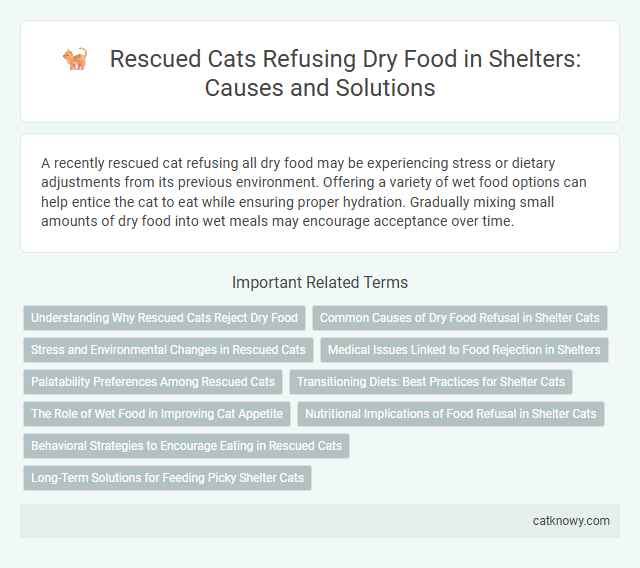 Rescued Cats Refusing Dry Food in Shelters: Causes and Solutions

A recently rescued cat refusing all dry food may be experiencing stress or dietary adjustments from its previous environment. Offering a variety of wet food options can help entice the cat to eat while ensuring proper hydration. Gradually mixing small amounts of dry food into wet meals may encourage acceptance over time.

Important Related Terms

Understanding Why Rescued Cats Reject Dry Food

Common Causes of Dry Food Refusal in Shelter Cats

Stress and Environmental Changes in Rescued Cats

Medical Issues Linked to Food Rejection in Shelters

Palatability Preferences Among Rescued Cats

Transitioning Diets: Best Practices for Shelter Cats

The Role of Wet Food in Improving Cat Appetite

Nutritional Implications of Food Refusal in Shelter Cats

Behavioral Strategies to Encourage Eating in Rescued Cats

Long-Term Solutions for Feeding Picky Shelter Cats

catknowy.com