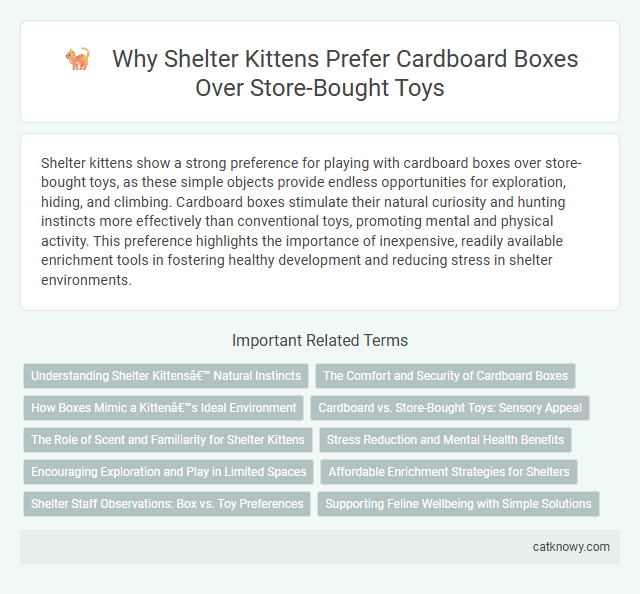 Why Shelter Kittens Prefer Cardboard Boxes Over Store-Bought Toys

Shelter kittens show a strong preference for playing with cardboard boxes over store-bought toys, as these simple objects provide endless opportunities for exploration, hiding, and climbing. Cardboard boxes stimulate their natural curiosity and hunting instincts more effectively than conventional toys, promoting mental and physical activity. This preference highlights the importance of inexpensive, readily available enrichment tools in fostering healthy development and reducing stress in shelter environments.

Important Related Terms

Understanding Shelter Kittensâ€™ Natural Instincts

The Comfort and Security of Cardboard Boxes

How Boxes Mimic a Kittenâ€™s Ideal Environment

Cardboard vs. Store-Bought Toys: Sensory Appeal

The Role of Scent and Familiarity for Shelter Kittens

Stress Reduction and Mental Health Benefits

Encouraging Exploration and Play in Limited Spaces

Affordable Enrichment Strategies for Shelters

Shelter Staff Observations: Box vs. Toy Preferences

Supporting Feline Wellbeing with Simple Solutions

catknowy.com