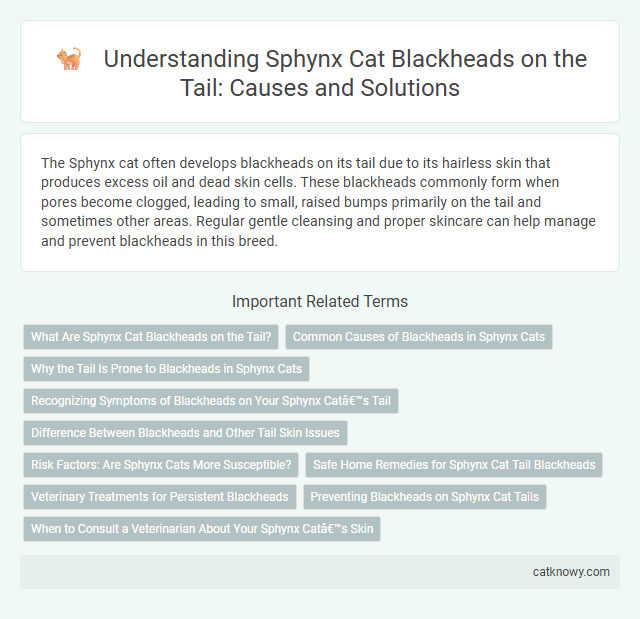 Understanding Sphynx Cat Blackheads on the Tail: Causes and Solutions

The Sphynx cat often develops blackheads on its tail due to its hairless skin that produces excess oil and dead skin cells. These blackheads commonly form when pores become clogged, leading to small, raised bumps primarily on the tail and sometimes other areas. Regular gentle cleansing and proper skincare can help manage and prevent blackheads in this breed.

Important Related Terms

What Are Sphynx Cat Blackheads on the Tail?

Common Causes of Blackheads in Sphynx Cats

Why the Tail Is Prone to Blackheads in Sphynx Cats

Recognizing Symptoms of Blackheads on Your Sphynx Catâ€™s Tail

Difference Between Blackheads and Other Tail Skin Issues

Risk Factors: Are Sphynx Cats More Susceptible?

Safe Home Remedies for Sphynx Cat Tail Blackheads

Veterinary Treatments for Persistent Blackheads

Preventing Blackheads on Sphynx Cat Tails

When to Consult a Veterinarian About Your Sphynx Catâ€™s Skin

catknowy.com