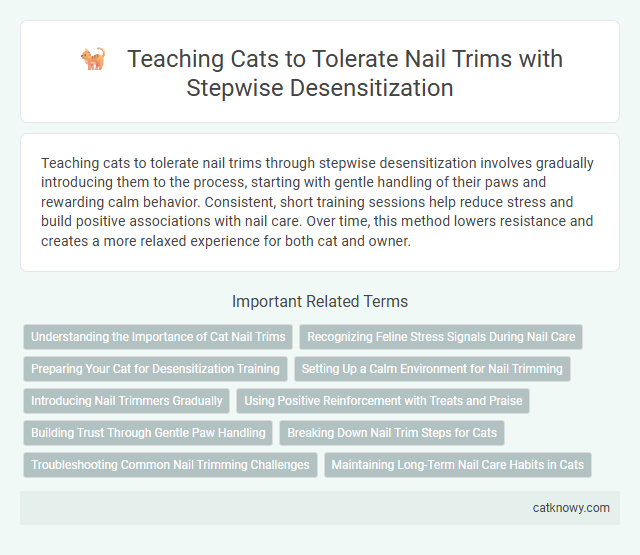 Teaching Cats to Tolerate Nail Trims with Stepwise Desensitization

Teaching cats to tolerate nail trims through stepwise desensitization involves gradually introducing them to the process, starting with gentle handling of their paws and rewarding calm behavior. Consistent, short training sessions help reduce stress and build positive associations with nail care. Over time, this method lowers resistance and creates a more relaxed experience for both cat and owner.

Important Related Terms

Understanding the Importance of Cat Nail Trims

Recognizing Feline Stress Signals During Nail Care

Preparing Your Cat for Desensitization Training

Setting Up a Calm Environment for Nail Trimming

Introducing Nail Trimmers Gradually

Using Positive Reinforcement with Treats and Praise

Building Trust Through Gentle Paw Handling

Breaking Down Nail Trim Steps for Cats

Troubleshooting Common Nail Trimming Challenges

Maintaining Long-Term Nail Care Habits in Cats

catknowy.com