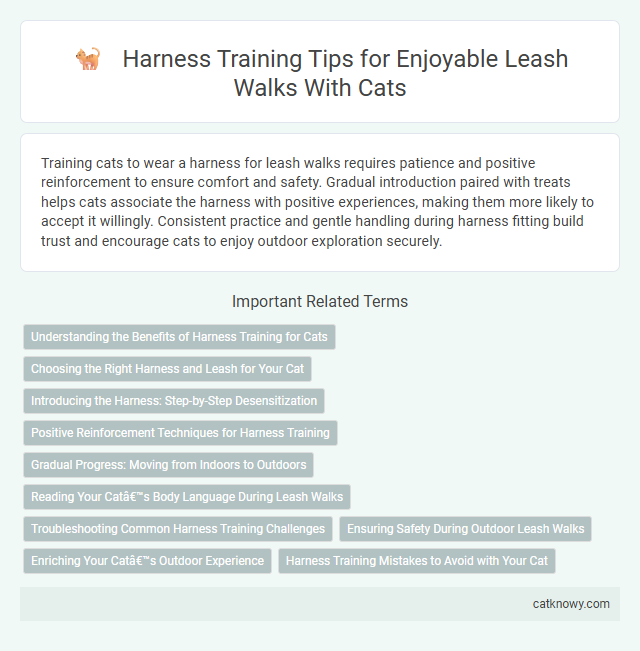 Harness Training Tips for Enjoyable Leash Walks With Cats

Training cats to wear a harness for leash walks requires patience and positive reinforcement to ensure comfort and safety. Gradual introduction paired with treats helps cats associate the harness with positive experiences, making them more likely to accept it willingly. Consistent practice and gentle handling during harness fitting build trust and encourage cats to enjoy outdoor exploration securely.

Important Related Terms

Understanding the Benefits of Harness Training for Cats

Choosing the Right Harness and Leash for Your Cat

Introducing the Harness: Step-by-Step Desensitization

Positive Reinforcement Techniques for Harness Training

Gradual Progress: Moving from Indoors to Outdoors

Reading Your Catâ€™s Body Language During Leash Walks

Troubleshooting Common Harness Training Challenges

Ensuring Safety During Outdoor Leash Walks

Enriching Your Catâ€™s Outdoor Experience

Harness Training Mistakes to Avoid with Your Cat

catknowy.com