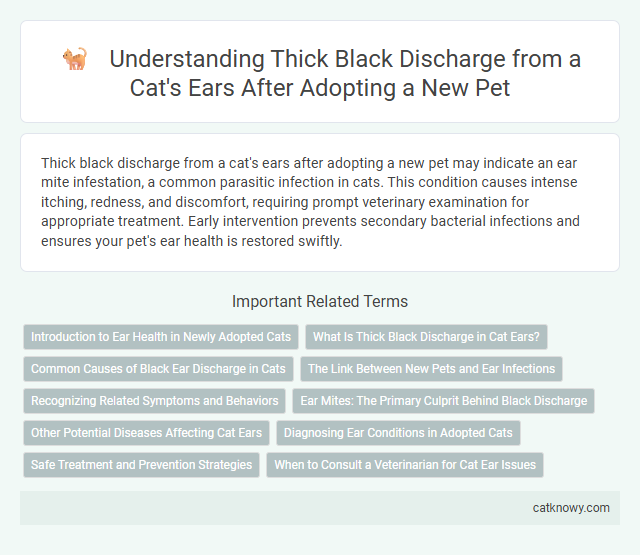 Understanding Thick Black Discharge from a Cat's Ears After Adopting a New Pet

Thick black discharge from a cat's ears after adopting a new pet may indicate an ear mite infestation, a common parasitic infection in cats. This condition causes intense itching, redness, and discomfort, requiring prompt veterinary examination for appropriate treatment. Early intervention prevents secondary bacterial infections and ensures your pet's ear health is restored swiftly.

Important Related Terms

Introduction to Ear Health in Newly Adopted Cats

What Is Thick Black Discharge in Cat Ears?

Common Causes of Black Ear Discharge in Cats

The Link Between New Pets and Ear Infections

Recognizing Related Symptoms and Behaviors

Ear Mites: The Primary Culprit Behind Black Discharge

Other Potential Diseases Affecting Cat Ears

Diagnosing Ear Conditions in Adopted Cats

Safe Treatment and Prevention Strategies

When to Consult a Veterinarian for Cat Ear Issues

catknowy.com