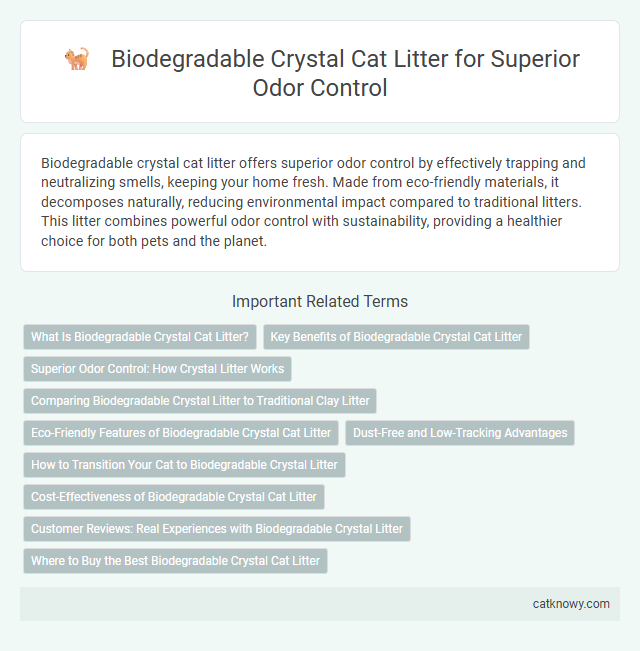 Biodegradable Crystal Cat Litter for Superior Odor Control

Biodegradable crystal cat litter offers superior odor control by effectively trapping and neutralizing smells, keeping your home fresh. Made from eco-friendly materials, it decomposes naturally, reducing environmental impact compared to traditional litters. This litter combines powerful odor control with sustainability, providing a healthier choice for both pets and the planet.

Important Related Terms

What Is Biodegradable Crystal Cat Litter?

Key Benefits of Biodegradable Crystal Cat Litter

Superior Odor Control: How Crystal Litter Works

Comparing Biodegradable Crystal Litter to Traditional Clay Litter

Eco-Friendly Features of Biodegradable Crystal Cat Litter

Dust-Free and Low-Tracking Advantages

How to Transition Your Cat to Biodegradable Crystal Litter

Cost-Effectiveness of Biodegradable Crystal Cat Litter

Customer Reviews: Real Experiences with Biodegradable Crystal Litter

Where to Buy the Best Biodegradable Crystal Cat Litter

catknowy.com