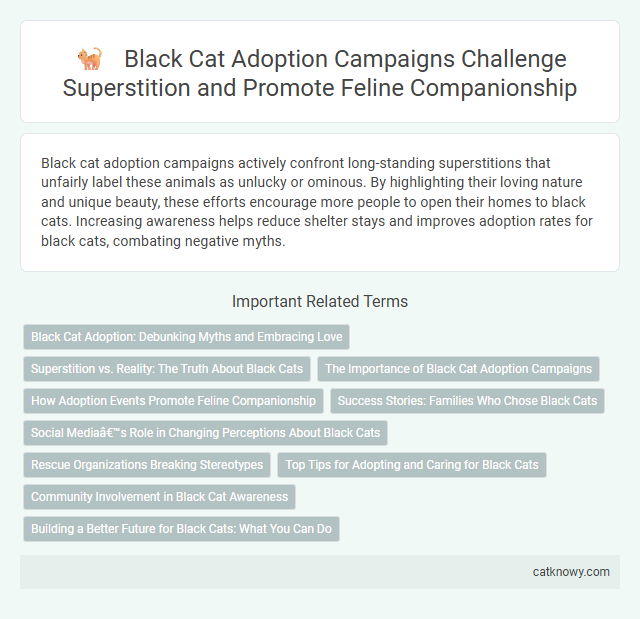 Black Cat Adoption Campaigns Challenge Superstition and Promote Feline Companionship

Black cat adoption campaigns actively confront long-standing superstitions that unfairly label these animals as unlucky or ominous. By highlighting their loving nature and unique beauty, these efforts encourage more people to open their homes to black cats. Increasing awareness helps reduce shelter stays and improves adoption rates for black cats, combating negative myths.

Important Related Terms

Black Cat Adoption: Debunking Myths and Embracing Love

Superstition vs. Reality: The Truth About Black Cats

The Importance of Black Cat Adoption Campaigns

How Adoption Events Promote Feline Companionship

Success Stories: Families Who Chose Black Cats

Social Mediaâ€™s Role in Changing Perceptions About Black Cats

Rescue Organizations Breaking Stereotypes

Top Tips for Adopting and Caring for Black Cats

Community Involvement in Black Cat Awareness

Building a Better Future for Black Cats: What You Can Do

catknowy.com