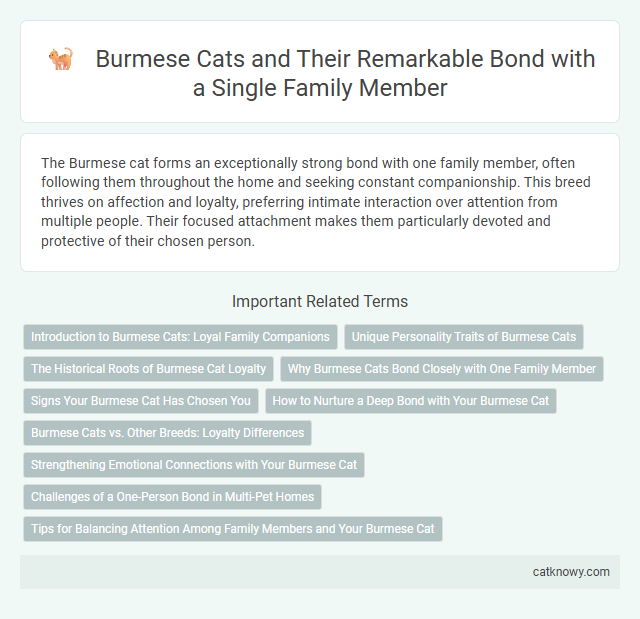 Burmese Cats and Their Remarkable Bond with a Single Family Member

The Burmese cat forms an exceptionally strong bond with one family member, often following them throughout the home and seeking constant companionship. This breed thrives on affection and loyalty, preferring intimate interaction over attention from multiple people. Their focused attachment makes them particularly devoted and protective of their chosen person.

Important Related Terms

Introduction to Burmese Cats: Loyal Family Companions

Unique Personality Traits of Burmese Cats

The Historical Roots of Burmese Cat Loyalty

Why Burmese Cats Bond Closely with One Family Member

Signs Your Burmese Cat Has Chosen You

How to Nurture a Deep Bond with Your Burmese Cat

Burmese Cats vs. Other Breeds: Loyalty Differences

Strengthening Emotional Connections with Your Burmese Cat

Challenges of a One-Person Bond in Multi-Pet Homes

Tips for Balancing Attention Among Family Members and Your Burmese Cat

catknowy.com