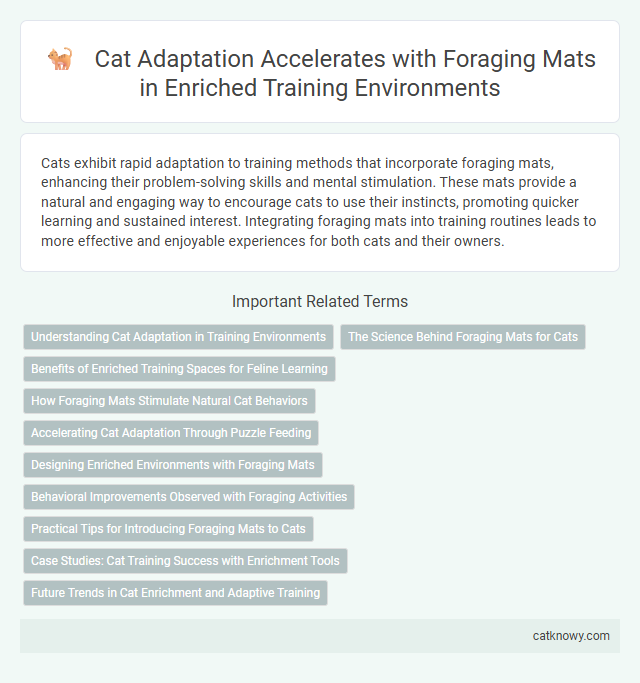 Cat Adaptation Accelerates with Foraging Mats in Enriched Training Environments

Cats exhibit rapid adaptation to training methods that incorporate foraging mats, enhancing their problem-solving skills and mental stimulation. These mats provide a natural and engaging way to encourage cats to use their instincts, promoting quicker learning and sustained interest. Integrating foraging mats into training routines leads to more effective and enjoyable experiences for both cats and their owners.

Important Related Terms

Understanding Cat Adaptation in Training Environments

The Science Behind Foraging Mats for Cats

Benefits of Enriched Training Spaces for Feline Learning

How Foraging Mats Stimulate Natural Cat Behaviors

Accelerating Cat Adaptation Through Puzzle Feeding

Designing Enriched Environments with Foraging Mats

Behavioral Improvements Observed with Foraging Activities

Practical Tips for Introducing Foraging Mats to Cats

Case Studies: Cat Training Success with Enrichment Tools

Future Trends in Cat Enrichment and Adaptive Training

catknowy.com