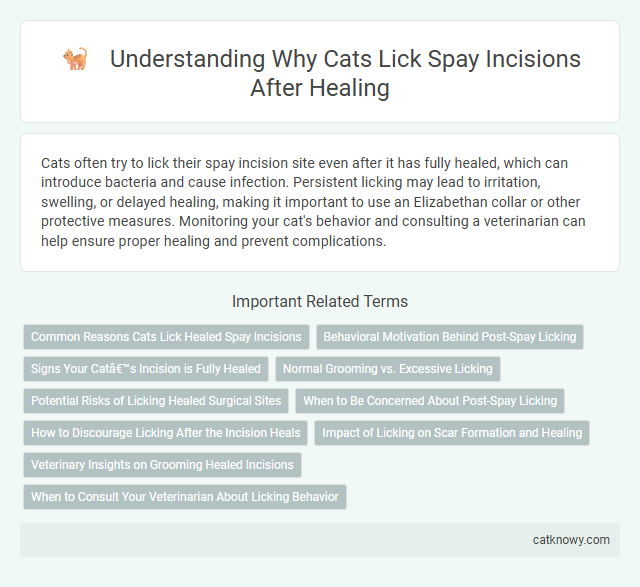 Understanding Why Cats Lick Spay Incisions After Healing

Cats often try to lick their spay incision site even after it has fully healed, which can introduce bacteria and cause infection. Persistent licking may lead to irritation, swelling, or delayed healing, making it important to use an Elizabethan collar or other protective measures. Monitoring your cat's behavior and consulting a veterinarian can help ensure proper healing and prevent complications.

Important Related Terms

Common Reasons Cats Lick Healed Spay Incisions

Behavioral Motivation Behind Post-Spay Licking

Signs Your Catâ€™s Incision is Fully Healed

Normal Grooming vs. Excessive Licking

Potential Risks of Licking Healed Surgical Sites

When to Be Concerned About Post-Spay Licking

How to Discourage Licking After the Incision Heals

Impact of Licking on Scar Formation and Healing

Veterinary Insights on Grooming Healed Incisions

When to Consult Your Veterinarian About Licking Behavior

catknowy.com