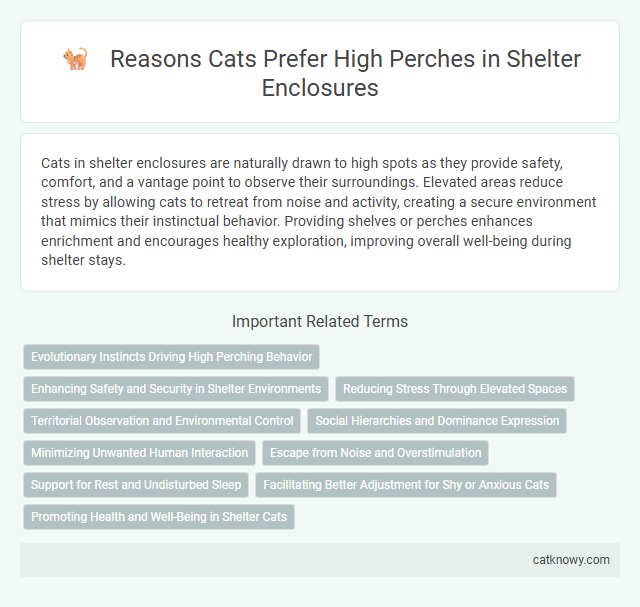 Reasons Cats Prefer High Perches in Shelter Enclosures

Cats in shelter enclosures are naturally drawn to high spots as they provide safety, comfort, and a vantage point to observe their surroundings. Elevated areas reduce stress by allowing cats to retreat from noise and activity, creating a secure environment that mimics their instinctual behavior. Providing shelves or perches enhances enrichment and encourages healthy exploration, improving overall well-being during shelter stays.

Important Related Terms

Evolutionary Instincts Driving High Perching Behavior

Enhancing Safety and Security in Shelter Environments

Reducing Stress Through Elevated Spaces

Territorial Observation and Environmental Control

Social Hierarchies and Dominance Expression

Minimizing Unwanted Human Interaction

Escape from Noise and Overstimulation

Support for Rest and Undisturbed Sleep

Facilitating Better Adjustment for Shy or Anxious Cats

Promoting Health and Well-Being in Shelter Cats

catknowy.com