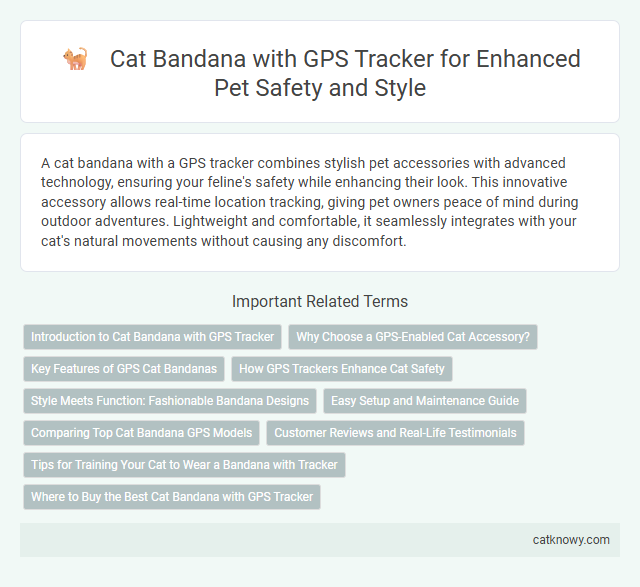 Cat Bandana with GPS Tracker for Enhanced Pet Safety and Style

A cat bandana with a GPS tracker combines stylish pet accessories with advanced technology, ensuring your feline's safety while enhancing their look. This innovative accessory allows real-time location tracking, giving pet owners peace of mind during outdoor adventures. Lightweight and comfortable, it seamlessly integrates with your cat's natural movements without causing any discomfort.

Important Related Terms

Introduction to Cat Bandana with GPS Tracker

Why Choose a GPS-Enabled Cat Accessory?

Key Features of GPS Cat Bandanas

How GPS Trackers Enhance Cat Safety

Style Meets Function: Fashionable Bandana Designs

Easy Setup and Maintenance Guide

Comparing Top Cat Bandana GPS Models

Customer Reviews and Real-Life Testimonials

Tips for Training Your Cat to Wear a Bandana with Tracker

Where to Buy the Best Cat Bandana with GPS Tracker

catknowy.com