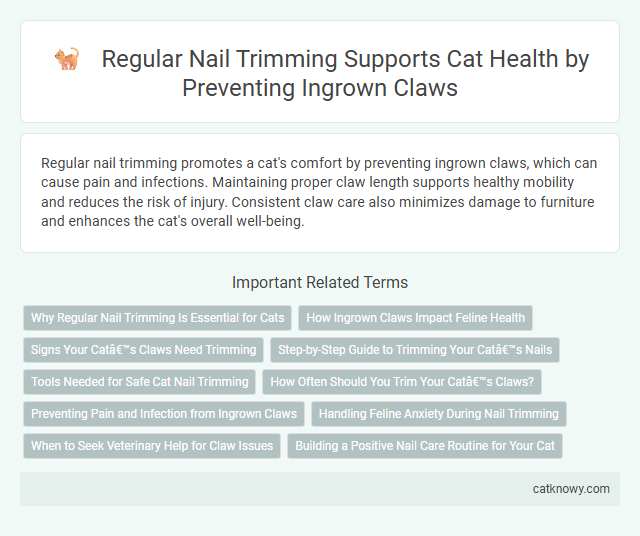 Regular Nail Trimming Supports Cat Health by Preventing Ingrown Claws

Regular nail trimming promotes a cat's comfort by preventing ingrown claws, which can cause pain and infections. Maintaining proper claw length supports healthy mobility and reduces the risk of injury. Consistent claw care also minimizes damage to furniture and enhances the cat's overall well-being.

Important Related Terms

Why Regular Nail Trimming Is Essential for Cats

How Ingrown Claws Impact Feline Health

Signs Your Catâ€™s Claws Need Trimming

Step-by-Step Guide to Trimming Your Catâ€™s Nails

Tools Needed for Safe Cat Nail Trimming

How Often Should You Trim Your Catâ€™s Claws?

Preventing Pain and Infection from Ingrown Claws

Handling Feline Anxiety During Nail Trimming

When to Seek Veterinary Help for Claw Issues

Building a Positive Nail Care Routine for Your Cat

catknowy.com