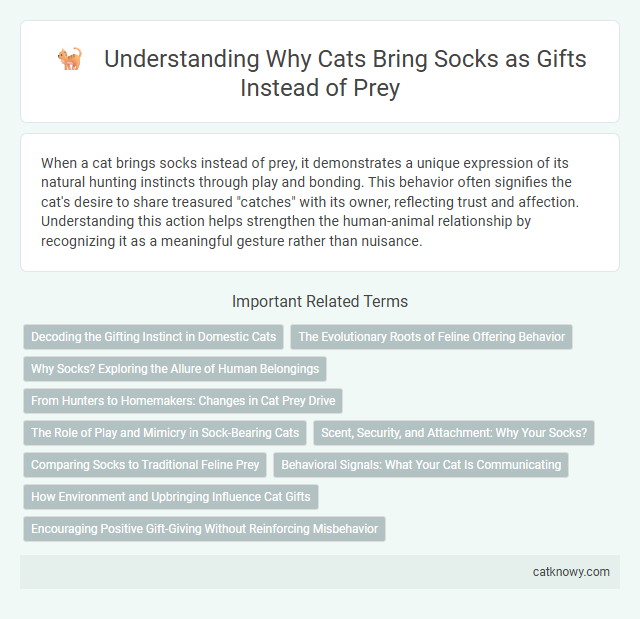 Understanding Why Cats Bring Socks as Gifts Instead of Prey

When a cat brings socks instead of prey, it demonstrates a unique expression of its natural hunting instincts through play and bonding. This behavior often signifies the cat's desire to share treasured "catches" with its owner, reflecting trust and affection. Understanding this action helps strengthen the human-animal relationship by recognizing it as a meaningful gesture rather than nuisance.

Important Related Terms

Decoding the Gifting Instinct in Domestic Cats

The Evolutionary Roots of Feline Offering Behavior

Why Socks? Exploring the Allure of Human Belongings

From Hunters to Homemakers: Changes in Cat Prey Drive

The Role of Play and Mimicry in Sock-Bearing Cats

Scent, Security, and Attachment: Why Your Socks?

Comparing Socks to Traditional Feline Prey

Behavioral Signals: What Your Cat Is Communicating

How Environment and Upbringing Influence Cat Gifts

Encouraging Positive Gift-Giving Without Reinforcing Misbehavior

catknowy.com