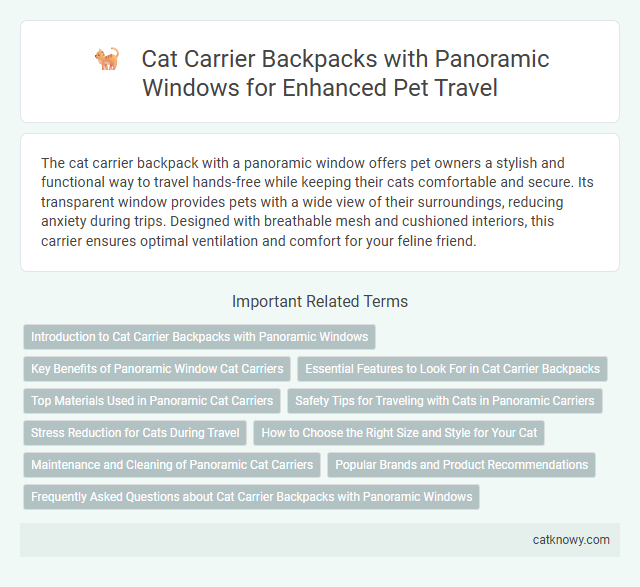 Cat Carrier Backpacks with Panoramic Windows for Enhanced Pet Travel

The cat carrier backpack with a panoramic window offers pet owners a stylish and functional way to travel hands-free while keeping their cats comfortable and secure. Its transparent window provides pets with a wide view of their surroundings, reducing anxiety during trips. Designed with breathable mesh and cushioned interiors, this carrier ensures optimal ventilation and comfort for your feline friend.

Important Related Terms

Introduction to Cat Carrier Backpacks with Panoramic Windows

Key Benefits of Panoramic Window Cat Carriers

Essential Features to Look For in Cat Carrier Backpacks

Top Materials Used in Panoramic Cat Carriers

Safety Tips for Traveling with Cats in Panoramic Carriers

Stress Reduction for Cats During Travel

How to Choose the Right Size and Style for Your Cat

Maintenance and Cleaning of Panoramic Cat Carriers

Popular Brands and Product Recommendations

Frequently Asked Questions about Cat Carrier Backpacks with Panoramic Windows

catknowy.com