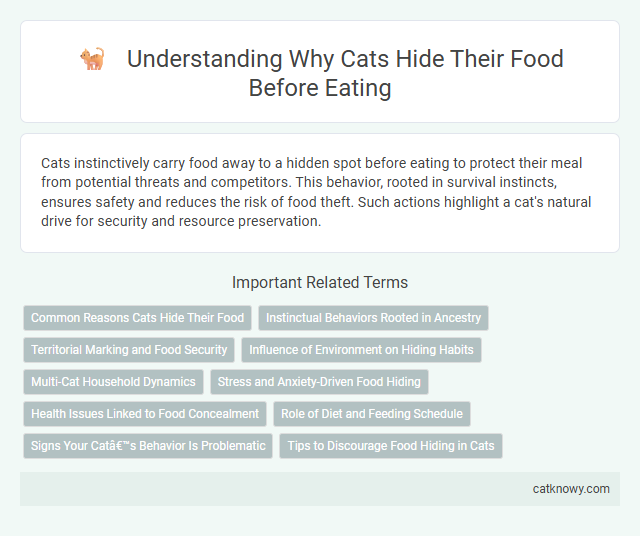 Understanding Why Cats Hide Their Food Before Eating

Cats instinctively carry food away to a hidden spot before eating to protect their meal from potential threats and competitors. This behavior, rooted in survival instincts, ensures safety and reduces the risk of food theft. Such actions highlight a cat's natural drive for security and resource preservation.

Important Related Terms

Common Reasons Cats Hide Their Food

Instinctual Behaviors Rooted in Ancestry

Territorial Marking and Food Security

Influence of Environment on Hiding Habits

Multi-Cat Household Dynamics

Stress and Anxiety-Driven Food Hiding

Health Issues Linked to Food Concealment

Role of Diet and Feeding Schedule

Signs Your Catâ€™s Behavior Is Problematic

Tips to Discourage Food Hiding in Cats

catknowy.com