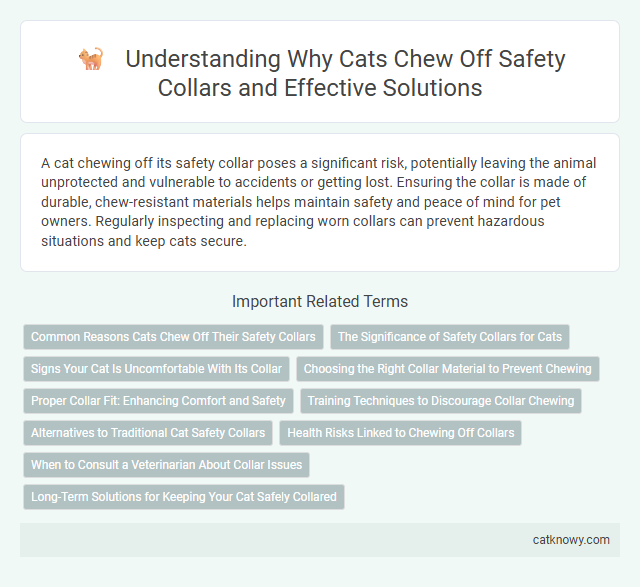 Understanding Why Cats Chew Off Safety Collars and Effective Solutions

A cat chewing off its safety collar poses a significant risk, potentially leaving the animal unprotected and vulnerable to accidents or getting lost. Ensuring the collar is made of durable, chew-resistant materials helps maintain safety and peace of mind for pet owners. Regularly inspecting and replacing worn collars can prevent hazardous situations and keep cats secure.

Important Related Terms

Common Reasons Cats Chew Off Their Safety Collars

The Significance of Safety Collars for Cats

Signs Your Cat Is Uncomfortable With Its Collar

Choosing the Right Collar Material to Prevent Chewing

Proper Collar Fit: Enhancing Comfort and Safety

Training Techniques to Discourage Collar Chewing

Alternatives to Traditional Cat Safety Collars

Health Risks Linked to Chewing Off Collars

When to Consult a Veterinarian About Collar Issues

Long-Term Solutions for Keeping Your Cat Safely Collared

catknowy.com