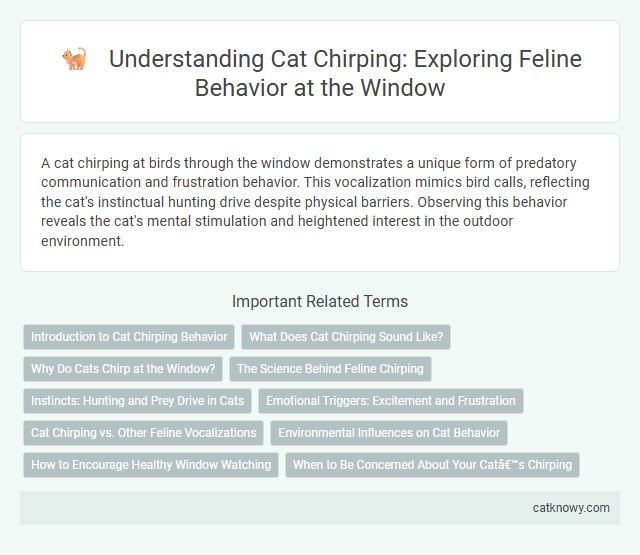 Understanding Cat Chirping: Exploring Feline Behavior at the Window

A cat chirping at birds through the window demonstrates a unique form of predatory communication and frustration behavior. This vocalization mimics bird calls, reflecting the cat's instinctual hunting drive despite physical barriers. Observing this behavior reveals the cat's mental stimulation and heightened interest in the outdoor environment.

Important Related Terms

Introduction to Cat Chirping Behavior

What Does Cat Chirping Sound Like?

Why Do Cats Chirp at the Window?

The Science Behind Feline Chirping

Instincts: Hunting and Prey Drive in Cats

Emotional Triggers: Excitement and Frustration

Cat Chirping vs. Other Feline Vocalizations

Environmental Influences on Cat Behavior

How to Encourage Healthy Window Watching

When to Be Concerned About Your Catâ€™s Chirping

catknowy.com