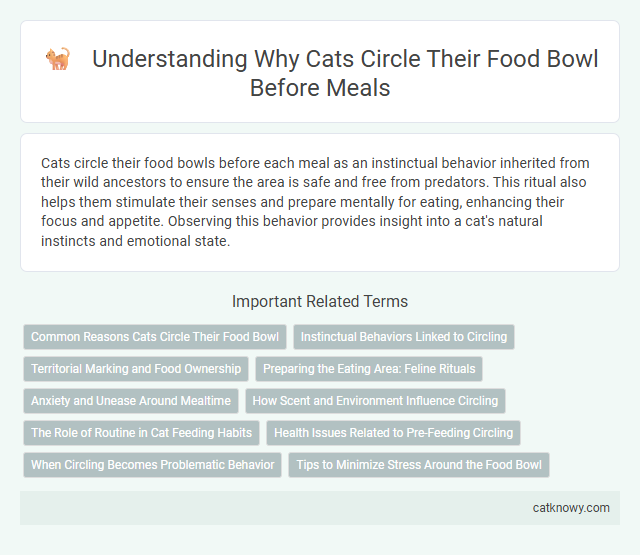 Understanding Why Cats Circle Their Food Bowl Before Meals

Cats circle their food bowls before each meal as an instinctual behavior inherited from their wild ancestors to ensure the area is safe and free from predators. This ritual also helps them stimulate their senses and prepare mentally for eating, enhancing their focus and appetite. Observing this behavior provides insight into a cat's natural instincts and emotional state.

Important Related Terms

Common Reasons Cats Circle Their Food Bowl

Instinctual Behaviors Linked to Circling

Territorial Marking and Food Ownership

Preparing the Eating Area: Feline Rituals

Anxiety and Unease Around Mealtime

How Scent and Environment Influence Circling

The Role of Routine in Cat Feeding Habits

Health Issues Related to Pre-Feeding Circling

When Circling Becomes Problematic Behavior

Tips to Minimize Stress Around the Food Bowl

catknowy.com