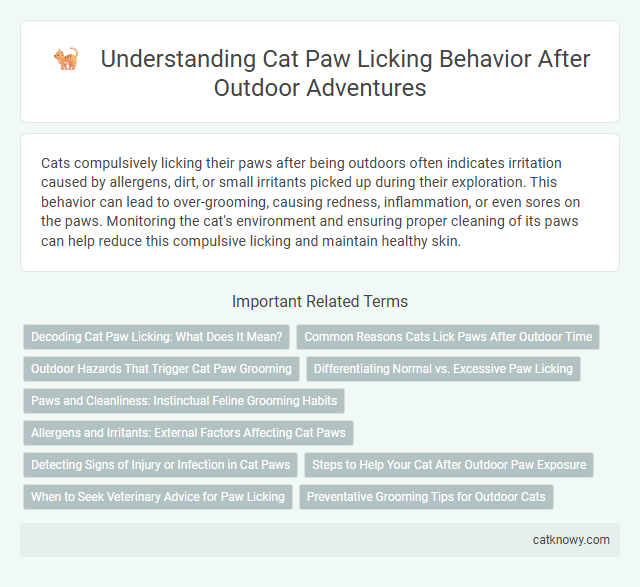 Understanding Cat Paw Licking Behavior After Outdoor Adventures

Cats compulsively licking their paws after being outdoors often indicates irritation caused by allergens, dirt, or small irritants picked up during their exploration. This behavior can lead to over-grooming, causing redness, inflammation, or even sores on the paws. Monitoring the cat's environment and ensuring proper cleaning of its paws can help reduce this compulsive licking and maintain healthy skin.

Important Related Terms

Decoding Cat Paw Licking: What Does It Mean?

Common Reasons Cats Lick Paws After Outdoor Time

Outdoor Hazards That Trigger Cat Paw Grooming

Differentiating Normal vs. Excessive Paw Licking

Paws and Cleanliness: Instinctual Feline Grooming Habits

Allergens and Irritants: External Factors Affecting Cat Paws

Detecting Signs of Injury or Infection in Cat Paws

Steps to Help Your Cat After Outdoor Paw Exposure

When to Seek Veterinary Advice for Paw Licking

Preventative Grooming Tips for Outdoor Cats

catknowy.com