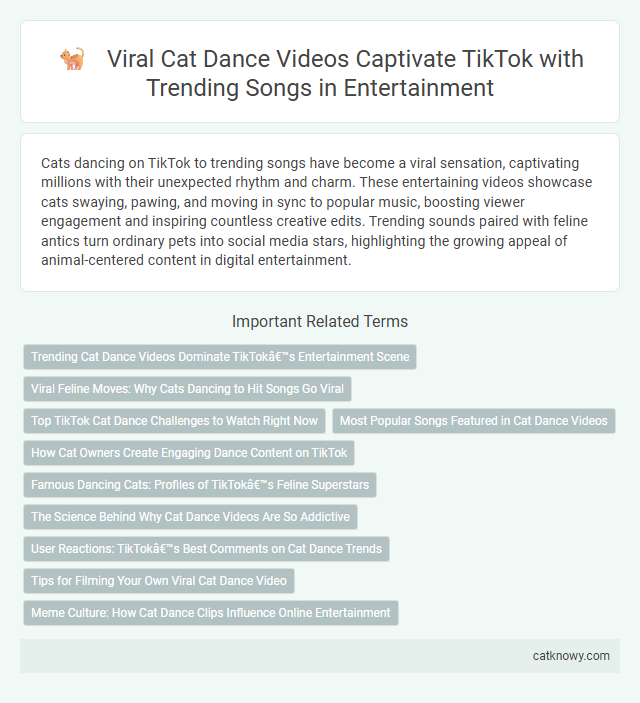 Viral Cat Dance Videos Captivate TikTok with Trending Songs in Entertainment

Cats dancing on TikTok to trending songs have become a viral sensation, captivating millions with their unexpected rhythm and charm. These entertaining videos showcase cats swaying, pawing, and moving in sync to popular music, boosting viewer engagement and inspiring countless creative edits. Trending sounds paired with feline antics turn ordinary pets into social media stars, highlighting the growing appeal of animal-centered content in digital entertainment.

Important Related Terms

Trending Cat Dance Videos Dominate TikTokâ€™s Entertainment Scene

Viral Feline Moves: Why Cats Dancing to Hit Songs Go Viral

Top TikTok Cat Dance Challenges to Watch Right Now

Most Popular Songs Featured in Cat Dance Videos

How Cat Owners Create Engaging Dance Content on TikTok

Famous Dancing Cats: Profiles of TikTokâ€™s Feline Superstars

The Science Behind Why Cat Dance Videos Are So Addictive

User Reactions: TikTokâ€™s Best Comments on Cat Dance Trends

Tips for Filming Your Own Viral Cat Dance Video

Meme Culture: How Cat Dance Clips Influence Online Entertainment

catknowy.com