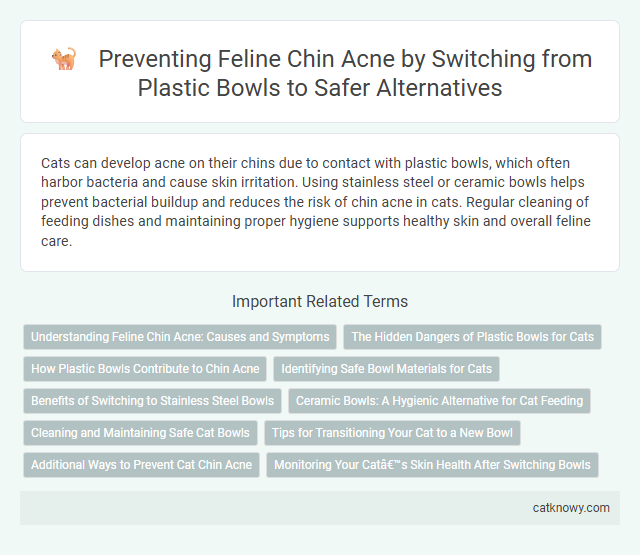 Preventing Feline Chin Acne by Switching from Plastic Bowls to Safer Alternatives

Cats can develop acne on their chins due to contact with plastic bowls, which often harbor bacteria and cause skin irritation. Using stainless steel or ceramic bowls helps prevent bacterial buildup and reduces the risk of chin acne in cats. Regular cleaning of feeding dishes and maintaining proper hygiene supports healthy skin and overall feline care.

Important Related Terms

Understanding Feline Chin Acne: Causes and Symptoms

The Hidden Dangers of Plastic Bowls for Cats

How Plastic Bowls Contribute to Chin Acne

Identifying Safe Bowl Materials for Cats

Benefits of Switching to Stainless Steel Bowls

Ceramic Bowls: A Hygienic Alternative for Cat Feeding

Cleaning and Maintaining Safe Cat Bowls

Tips for Transitioning Your Cat to a New Bowl

Additional Ways to Prevent Cat Chin Acne

Monitoring Your Catâ€™s Skin Health After Switching Bowls

catknowy.com