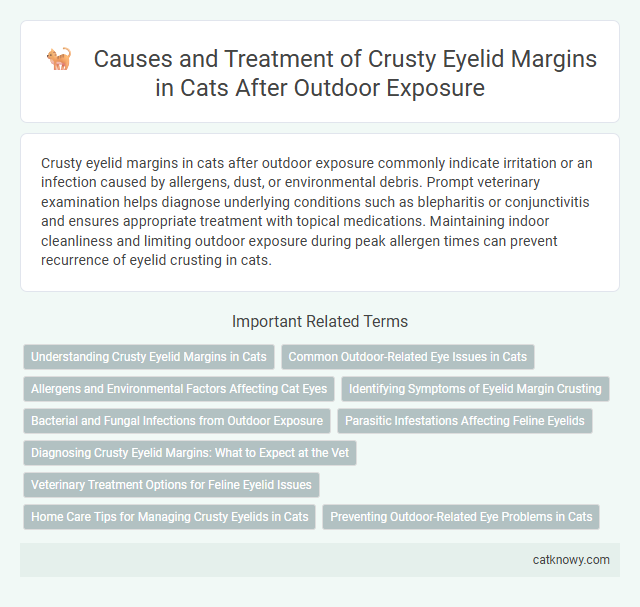 Causes and Treatment of Crusty Eyelid Margins in Cats After Outdoor Exposure

Crusty eyelid margins in cats after outdoor exposure commonly indicate irritation or an infection caused by allergens, dust, or environmental debris. Prompt veterinary examination helps diagnose underlying conditions such as blepharitis or conjunctivitis and ensures appropriate treatment with topical medications. Maintaining indoor cleanliness and limiting outdoor exposure during peak allergen times can prevent recurrence of eyelid crusting in cats.

Important Related Terms

Understanding Crusty Eyelid Margins in Cats

Common Outdoor-Related Eye Issues in Cats

Allergens and Environmental Factors Affecting Cat Eyes

Identifying Symptoms of Eyelid Margin Crusting

Bacterial and Fungal Infections from Outdoor Exposure

Parasitic Infestations Affecting Feline Eyelids

Diagnosing Crusty Eyelid Margins: What to Expect at the Vet

Veterinary Treatment Options for Feline Eyelid Issues

Home Care Tips for Managing Crusty Eyelids in Cats

Preventing Outdoor-Related Eye Problems in Cats

catknowy.com