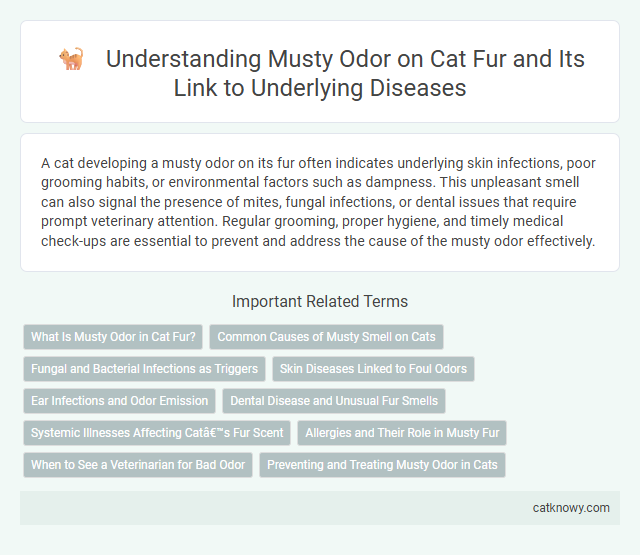 Understanding Musty Odor on Cat Fur and Its Link to Underlying Diseases

A cat developing a musty odor on its fur often indicates underlying skin infections, poor grooming habits, or environmental factors such as dampness. This unpleasant smell can also signal the presence of mites, fungal infections, or dental issues that require prompt veterinary attention. Regular grooming, proper hygiene, and timely medical check-ups are essential to prevent and address the cause of the musty odor effectively.

Important Related Terms

What Is Musty Odor in Cat Fur?

Common Causes of Musty Smell on Cats

Fungal and Bacterial Infections as Triggers

Skin Diseases Linked to Foul Odors

Ear Infections and Odor Emission

Dental Disease and Unusual Fur Smells

Systemic Illnesses Affecting Catâ€™s Fur Scent

Allergies and Their Role in Musty Fur

When to See a Veterinarian for Bad Odor

Preventing and Treating Musty Odor in Cats

catknowy.com