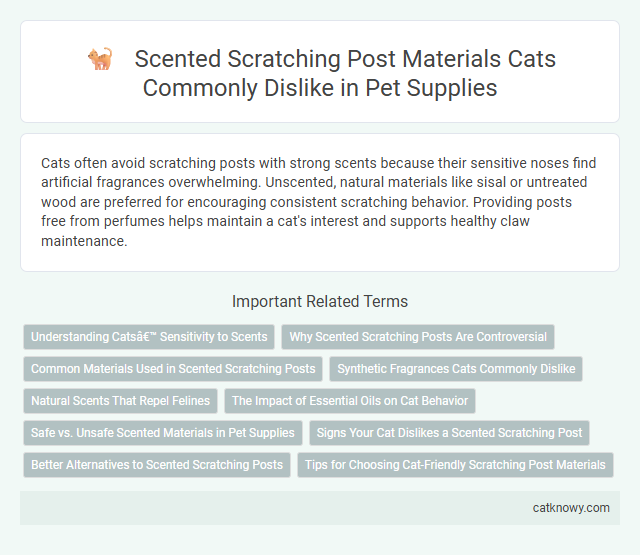 Scented Scratching Post Materials Cats Commonly Dislike in Pet Supplies

Cats often avoid scratching posts with strong scents because their sensitive noses find artificial fragrances overwhelming. Unscented, natural materials like sisal or untreated wood are preferred for encouraging consistent scratching behavior. Providing posts free from perfumes helps maintain a cat's interest and supports healthy claw maintenance.

Important Related Terms

Understanding Catsâ€™ Sensitivity to Scents

Why Scented Scratching Posts Are Controversial

Common Materials Used in Scented Scratching Posts

Synthetic Fragrances Cats Commonly Dislike

Natural Scents That Repel Felines

The Impact of Essential Oils on Cat Behavior

Safe vs. Unsafe Scented Materials in Pet Supplies

Signs Your Cat Dislikes a Scented Scratching Post

Better Alternatives to Scented Scratching Posts

Tips for Choosing Cat-Friendly Scratching Post Materials

catknowy.com