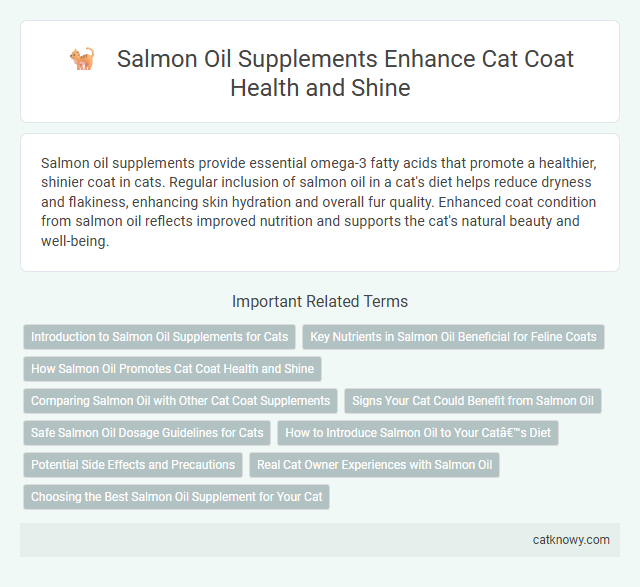 Salmon Oil Supplements Enhance Cat Coat Health and Shine

Salmon oil supplements provide essential omega-3 fatty acids that promote a healthier, shinier coat in cats. Regular inclusion of salmon oil in a cat's diet helps reduce dryness and flakiness, enhancing skin hydration and overall fur quality. Enhanced coat condition from salmon oil reflects improved nutrition and supports the cat's natural beauty and well-being.

Important Related Terms

Introduction to Salmon Oil Supplements for Cats

Key Nutrients in Salmon Oil Beneficial for Feline Coats

How Salmon Oil Promotes Cat Coat Health and Shine

Comparing Salmon Oil with Other Cat Coat Supplements

Signs Your Cat Could Benefit from Salmon Oil

Safe Salmon Oil Dosage Guidelines for Cats

How to Introduce Salmon Oil to Your Catâ€™s Diet

Potential Side Effects and Precautions

Real Cat Owner Experiences with Salmon Oil

Choosing the Best Salmon Oil Supplement for Your Cat

catknowy.com