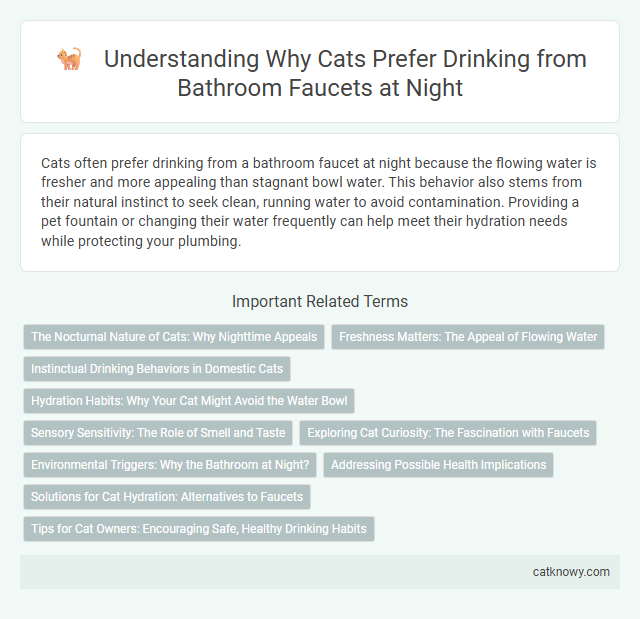 Understanding Why Cats Prefer Drinking from Bathroom Faucets at Night

Cats often prefer drinking from a bathroom faucet at night because the flowing water is fresher and more appealing than stagnant bowl water. This behavior also stems from their natural instinct to seek clean, running water to avoid contamination. Providing a pet fountain or changing their water frequently can help meet their hydration needs while protecting your plumbing.

Important Related Terms

The Nocturnal Nature of Cats: Why Nighttime Appeals

Freshness Matters: The Appeal of Flowing Water

Instinctual Drinking Behaviors in Domestic Cats

Hydration Habits: Why Your Cat Might Avoid the Water Bowl

Sensory Sensitivity: The Role of Smell and Taste

Exploring Cat Curiosity: The Fascination with Faucets

Environmental Triggers: Why the Bathroom at Night?

Addressing Possible Health Implications

Solutions for Cat Hydration: Alternatives to Faucets

Tips for Cat Owners: Encouraging Safe, Healthy Drinking Habits

catknowy.com