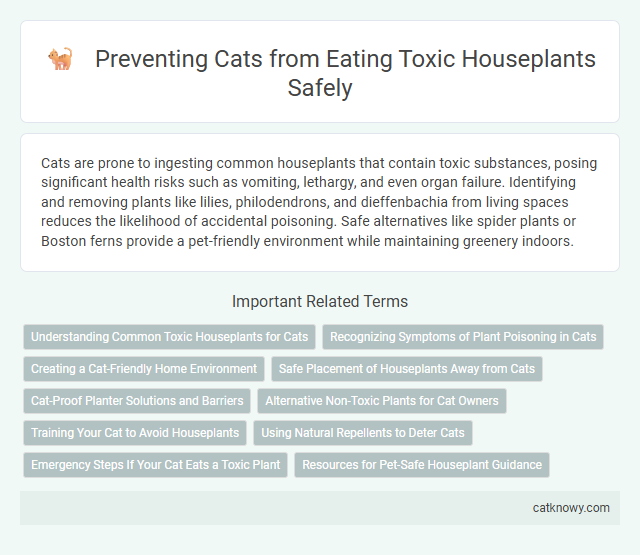 Preventing Cats from Eating Toxic Houseplants Safely

Cats are prone to ingesting common houseplants that contain toxic substances, posing significant health risks such as vomiting, lethargy, and even organ failure. Identifying and removing plants like lilies, philodendrons, and dieffenbachia from living spaces reduces the likelihood of accidental poisoning. Safe alternatives like spider plants or Boston ferns provide a pet-friendly environment while maintaining greenery indoors.

Important Related Terms

Understanding Common Toxic Houseplants for Cats
Recognizing Symptoms of Plant Poisoning in Cats
Creating a Cat-Friendly Home Environment
Safe Placement of Houseplants Away from Cats
Cat-Proof Planter Solutions and Barriers
Alternative Non-Toxic Plants for Cat Owners
Training Your Cat to Avoid Houseplants
Using Natural Repellents to Deter Cats
Emergency Steps If Your Cat Eats a Toxic Plant
Resources for Pet-Safe Houseplant Guidance

catknowy.com