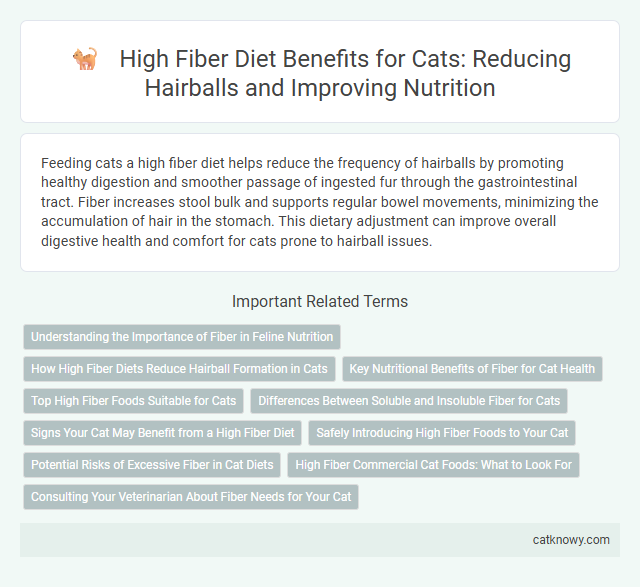 High Fiber Diet Benefits for Cats: Reducing Hairballs and Improving Nutrition

Feeding cats a high fiber diet helps reduce the frequency of hairballs by promoting healthy digestion and smoother passage of ingested fur through the gastrointestinal tract. Fiber increases stool bulk and supports regular bowel movements, minimizing the accumulation of hair in the stomach. This dietary adjustment can improve overall digestive health and comfort for cats prone to hairball issues.

Important Related Terms

Understanding the Importance of Fiber in Feline Nutrition

How High Fiber Diets Reduce Hairball Formation in Cats

Key Nutritional Benefits of Fiber for Cat Health

Top High Fiber Foods Suitable for Cats

Differences Between Soluble and Insoluble Fiber for Cats

Signs Your Cat May Benefit from a High Fiber Diet

Safely Introducing High Fiber Foods to Your Cat

Potential Risks of Excessive Fiber in Cat Diets

High Fiber Commercial Cat Foods: What to Look For

Consulting Your Veterinarian About Fiber Needs for Your Cat

catknowy.com