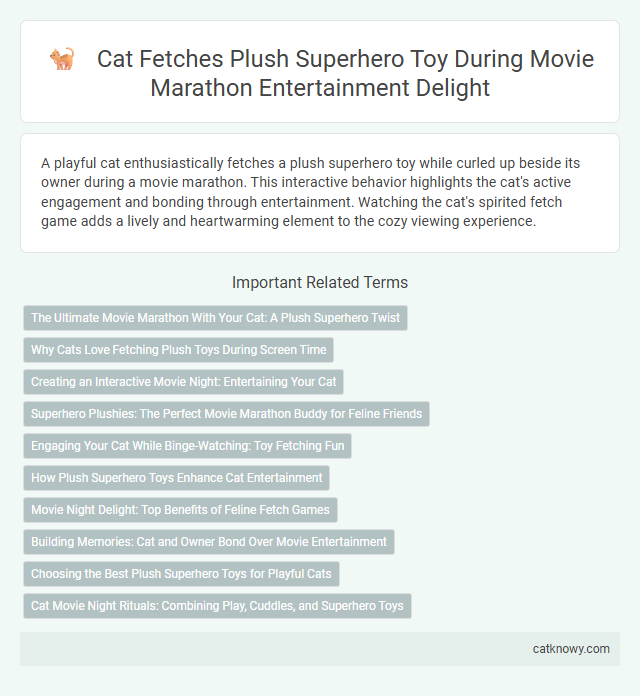 Cat Fetches Plush Superhero Toy During Movie Marathon Entertainment Delight

A playful cat enthusiastically fetches a plush superhero toy while curled up beside its owner during a movie marathon. This interactive behavior highlights the cat's active engagement and bonding through entertainment. Watching the cat's spirited fetch game adds a lively and heartwarming element to the cozy viewing experience.

Important Related Terms

The Ultimate Movie Marathon With Your Cat: A Plush Superhero Twist

Why Cats Love Fetching Plush Toys During Screen Time

Creating an Interactive Movie Night: Entertaining Your Cat

Superhero Plushies: The Perfect Movie Marathon Buddy for Feline Friends

Engaging Your Cat While Binge-Watching: Toy Fetching Fun

How Plush Superhero Toys Enhance Cat Entertainment

Movie Night Delight: Top Benefits of Feline Fetch Games

Building Memories: Cat and Owner Bond Over Movie Entertainment

Choosing the Best Plush Superhero Toys for Playful Cats

Cat Movie Night Rituals: Combining Play, Cuddles, and Superhero Toys

catknowy.com