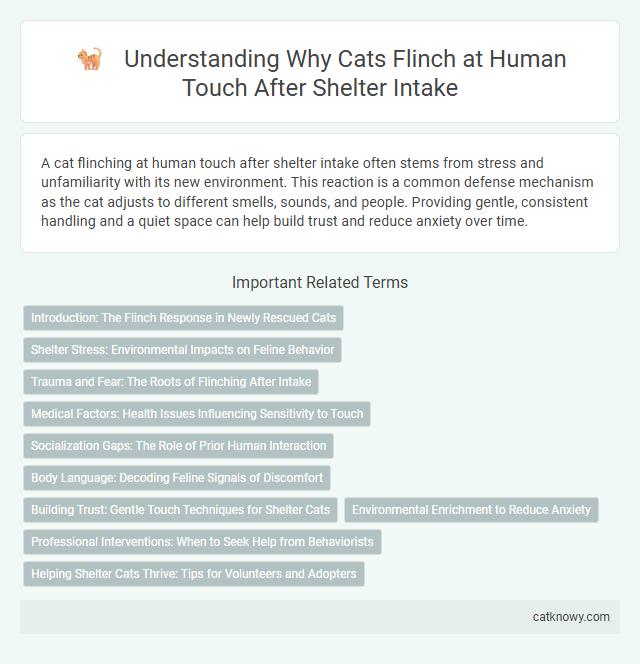 Understanding Why Cats Flinch at Human Touch After Shelter Intake

A cat flinching at human touch after shelter intake often stems from stress and unfamiliarity with its new environment. This reaction is a common defense mechanism as the cat adjusts to different smells, sounds, and people. Providing gentle, consistent handling and a quiet space can help build trust and reduce anxiety over time.

Important Related Terms

Introduction: The Flinch Response in Newly Rescued Cats

Shelter Stress: Environmental Impacts on Feline Behavior

Trauma and Fear: The Roots of Flinching After Intake

Medical Factors: Health Issues Influencing Sensitivity to Touch

Socialization Gaps: The Role of Prior Human Interaction

Body Language: Decoding Feline Signals of Discomfort

Building Trust: Gentle Touch Techniques for Shelter Cats

Environmental Enrichment to Reduce Anxiety

Professional Interventions: When to Seek Help from Behaviorists

Helping Shelter Cats Thrive: Tips for Volunteers and Adopters

catknowy.com