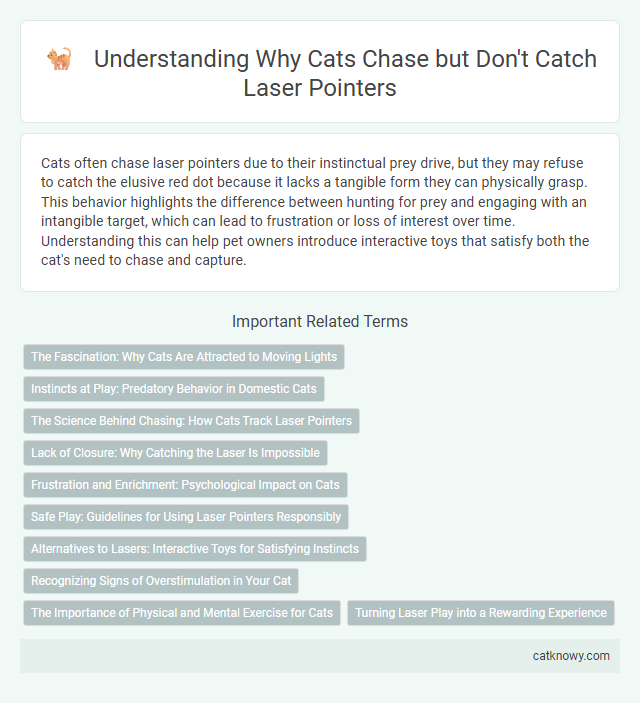 Understanding Why Cats Chase but Don't Catch Laser Pointers

Cats often chase laser pointers due to their instinctual prey drive, but they may refuse to catch the elusive red dot because it lacks a tangible form they can physically grasp. This behavior highlights the difference between hunting for prey and engaging with an intangible target, which can lead to frustration or loss of interest over time. Understanding this can help pet owners introduce interactive toys that satisfy both the cat's need to chase and capture.

Important Related Terms

The Fascination: Why Cats Are Attracted to Moving Lights

Instincts at Play: Predatory Behavior in Domestic Cats

The Science Behind Chasing: How Cats Track Laser Pointers

Lack of Closure: Why Catching the Laser Is Impossible

Frustration and Enrichment: Psychological Impact on Cats

Safe Play: Guidelines for Using Laser Pointers Responsibly

Alternatives to Lasers: Interactive Toys for Satisfying Instincts

Recognizing Signs of Overstimulation in Your Cat

The Importance of Physical and Mental Exercise for Cats

Turning Laser Play into a Rewarding Experience

catknowy.com