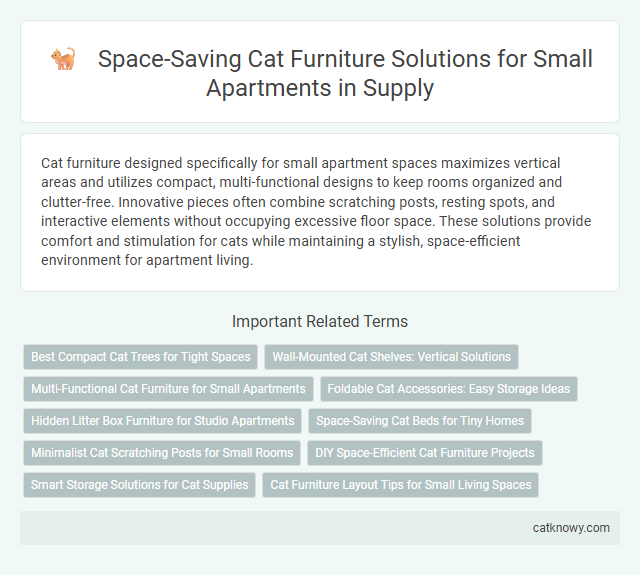 Space-Saving Cat Furniture Solutions for Small Apartments in Supply

Cat furniture designed specifically for small apartment spaces maximizes vertical areas and utilizes compact, multi-functional designs to keep rooms organized and clutter-free. Innovative pieces often combine scratching posts, resting spots, and interactive elements without occupying excessive floor space. These solutions provide comfort and stimulation for cats while maintaining a stylish, space-efficient environment for apartment living.

Important Related Terms

Best Compact Cat Trees for Tight Spaces

Wall-Mounted Cat Shelves: Vertical Solutions

Multi-Functional Cat Furniture for Small Apartments

Foldable Cat Accessories: Easy Storage Ideas

Hidden Litter Box Furniture for Studio Apartments

Space-Saving Cat Beds for Tiny Homes

Minimalist Cat Scratching Posts for Small Rooms

DIY Space-Efficient Cat Furniture Projects

Smart Storage Solutions for Cat Supplies

Cat Furniture Layout Tips for Small Living Spaces

catknowy.com