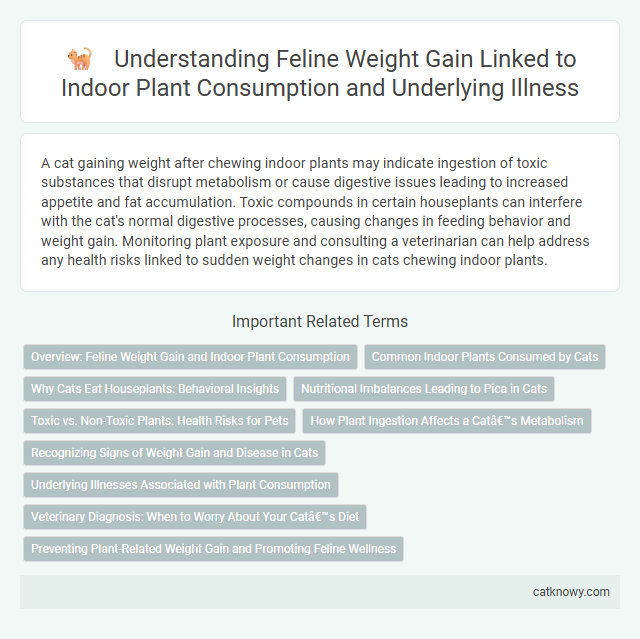 Understanding Feline Weight Gain Linked to Indoor Plant Consumption and Underlying Illness

A cat gaining weight after chewing indoor plants may indicate ingestion of toxic substances that disrupt metabolism or cause digestive issues leading to increased appetite and fat accumulation. Toxic compounds in certain houseplants can interfere with the cat's normal digestive processes, causing changes in feeding behavior and weight gain. Monitoring plant exposure and consulting a veterinarian can help address any health risks linked to sudden weight changes in cats chewing indoor plants.

Important Related Terms

Overview: Feline Weight Gain and Indoor Plant Consumption

Common Indoor Plants Consumed by Cats

Why Cats Eat Houseplants: Behavioral Insights

Nutritional Imbalances Leading to Pica in Cats

Toxic vs. Non-Toxic Plants: Health Risks for Pets

How Plant Ingestion Affects a Catâ€™s Metabolism

Recognizing Signs of Weight Gain and Disease in Cats

Underlying Illnesses Associated with Plant Consumption

Veterinary Diagnosis: When to Worry About Your Catâ€™s Diet

Preventing Plant-Related Weight Gain and Promoting Feline Wellness

catknowy.com