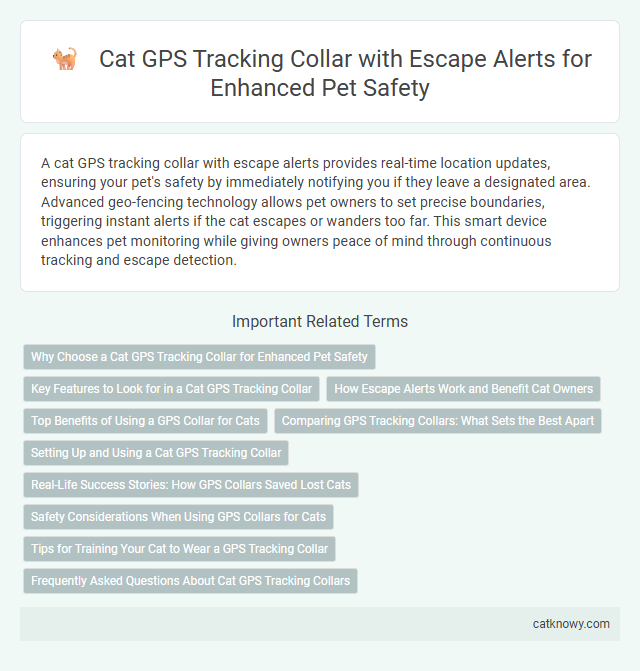 Cat GPS Tracking Collar with Escape Alerts for Enhanced Pet Safety

A cat GPS tracking collar with escape alerts provides real-time location updates, ensuring your pet's safety by immediately notifying you if they leave a designated area. Advanced geo-fencing technology allows pet owners to set precise boundaries, triggering instant alerts if the cat escapes or wanders too far. This smart device enhances pet monitoring while giving owners peace of mind through continuous tracking and escape detection.

Important Related Terms

Why Choose a Cat GPS Tracking Collar for Enhanced Pet Safety

Key Features to Look for in a Cat GPS Tracking Collar

How Escape Alerts Work and Benefit Cat Owners

Top Benefits of Using a GPS Collar for Cats

Comparing GPS Tracking Collars: What Sets the Best Apart

Setting Up and Using a Cat GPS Tracking Collar

Real-Life Success Stories: How GPS Collars Saved Lost Cats

Safety Considerations When Using GPS Collars for Cats

Tips for Training Your Cat to Wear a GPS Tracking Collar

Frequently Asked Questions About Cat GPS Tracking Collars

catknowy.com