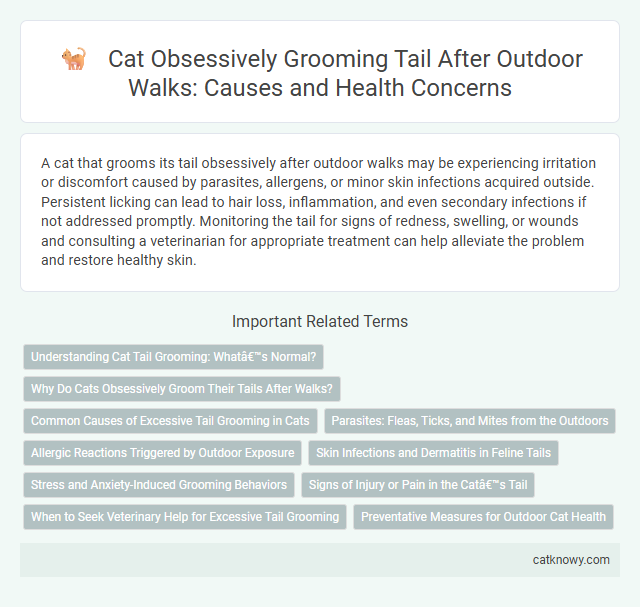 Cat Obsessively Grooming Tail After Outdoor Walks: Causes and Health Concerns

A cat that grooms its tail obsessively after outdoor walks may be experiencing irritation or discomfort caused by parasites, allergens, or minor skin infections acquired outside. Persistent licking can lead to hair loss, inflammation, and even secondary infections if not addressed promptly. Monitoring the tail for signs of redness, swelling, or wounds and consulting a veterinarian for appropriate treatment can help alleviate the problem and restore healthy skin.

Important Related Terms

Understanding Cat Tail Grooming: Whatâ€™s Normal?

Why Do Cats Obsessively Groom Their Tails After Walks?

Common Causes of Excessive Tail Grooming in Cats

Parasites: Fleas, Ticks, and Mites from the Outdoors

Allergic Reactions Triggered by Outdoor Exposure

Skin Infections and Dermatitis in Feline Tails

Stress and Anxiety-Induced Grooming Behaviors

Signs of Injury or Pain in the Catâ€™s Tail

When to Seek Veterinary Help for Excessive Tail Grooming

Preventative Measures for Outdoor Cat Health

catknowy.com