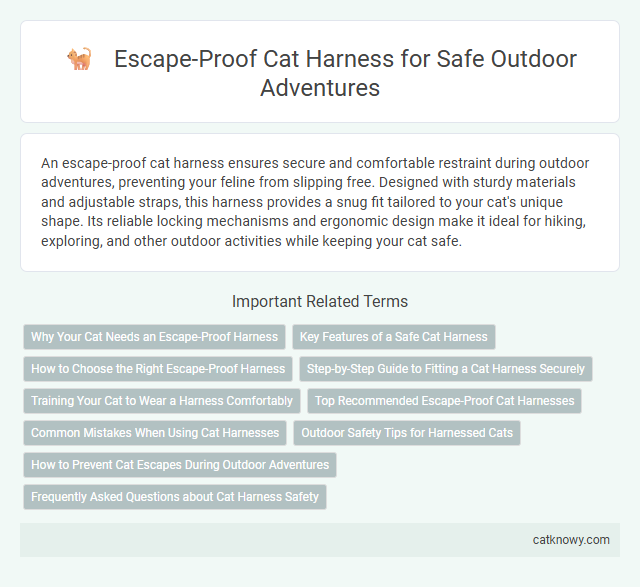 Escape-Proof Cat Harness for Safe Outdoor Adventures

An escape-proof cat harness ensures secure and comfortable restraint during outdoor adventures, preventing your feline from slipping free. Designed with sturdy materials and adjustable straps, this harness provides a snug fit tailored to your cat's unique shape. Its reliable locking mechanisms and ergonomic design make it ideal for hiking, exploring, and other outdoor activities while keeping your cat safe.

Important Related Terms

Why Your Cat Needs an Escape-Proof Harness

Key Features of a Safe Cat Harness

How to Choose the Right Escape-Proof Harness

Step-by-Step Guide to Fitting a Cat Harness Securely

Training Your Cat to Wear a Harness Comfortably

Top Recommended Escape-Proof Cat Harnesses

Common Mistakes When Using Cat Harnesses

Outdoor Safety Tips for Harnessed Cats

How to Prevent Cat Escapes During Outdoor Adventures

Frequently Asked Questions about Cat Harness Safety

catknowy.com