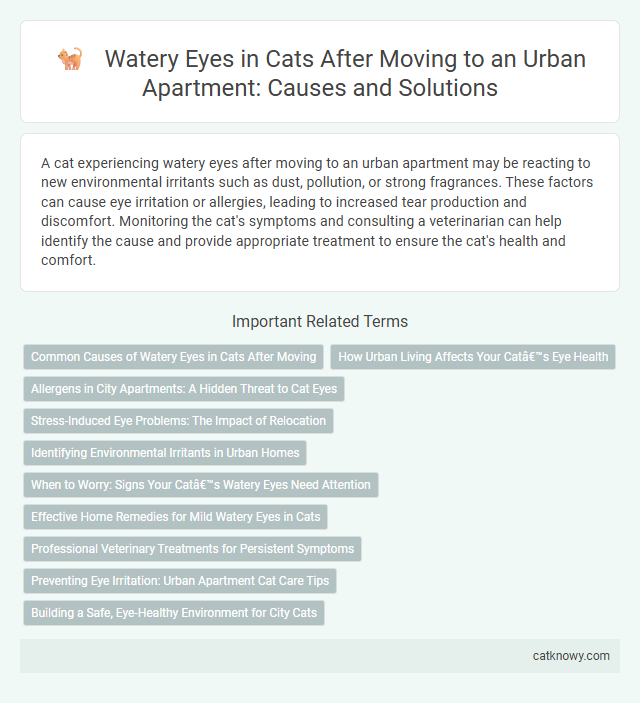 Watery Eyes in Cats After Moving to an Urban Apartment: Causes and Solutions

A cat experiencing watery eyes after moving to an urban apartment may be reacting to new environmental irritants such as dust, pollution, or strong fragrances. These factors can cause eye irritation or allergies, leading to increased tear production and discomfort. Monitoring the cat's symptoms and consulting a veterinarian can help identify the cause and provide appropriate treatment to ensure the cat's health and comfort.

Important Related Terms

Common Causes of Watery Eyes in Cats After Moving

How Urban Living Affects Your Catâ€™s Eye Health

Allergens in City Apartments: A Hidden Threat to Cat Eyes

Stress-Induced Eye Problems: The Impact of Relocation

Identifying Environmental Irritants in Urban Homes

When to Worry: Signs Your Catâ€™s Watery Eyes Need Attention

Effective Home Remedies for Mild Watery Eyes in Cats

Professional Veterinary Treatments for Persistent Symptoms

Preventing Eye Irritation: Urban Apartment Cat Care Tips

Building a Safe, Eye-Healthy Environment for City Cats

catknowy.com