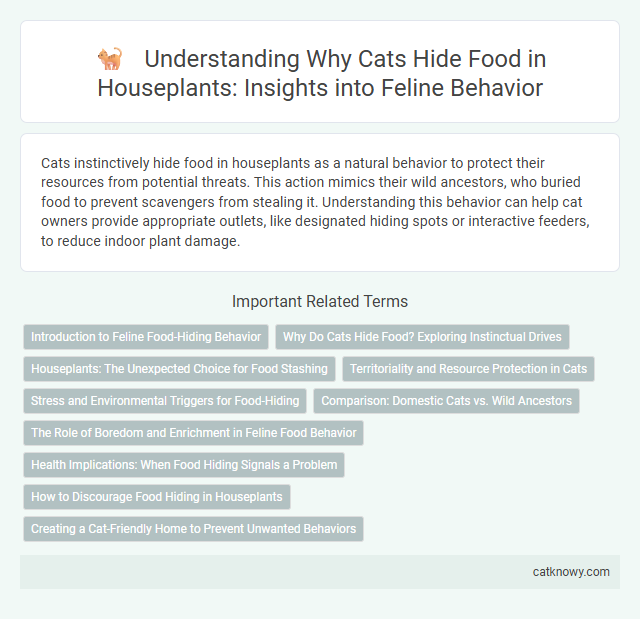 Understanding Why Cats Hide Food in Houseplants: Insights into Feline Behavior

Cats instinctively hide food in houseplants as a natural behavior to protect their resources from potential threats. This action mimics their wild ancestors, who buried food to prevent scavengers from stealing it. Understanding this behavior can help cat owners provide appropriate outlets, like designated hiding spots or interactive feeders, to reduce indoor plant damage.

Important Related Terms

Introduction to Feline Food-Hiding Behavior

Why Do Cats Hide Food? Exploring Instinctual Drives

Houseplants: The Unexpected Choice for Food Stashing

Territoriality and Resource Protection in Cats

Stress and Environmental Triggers for Food-Hiding

Comparison: Domestic Cats vs. Wild Ancestors

The Role of Boredom and Enrichment in Feline Food Behavior

Health Implications: When Food Hiding Signals a Problem

How to Discourage Food Hiding in Houseplants

Creating a Cat-Friendly Home to Prevent Unwanted Behaviors

catknowy.com