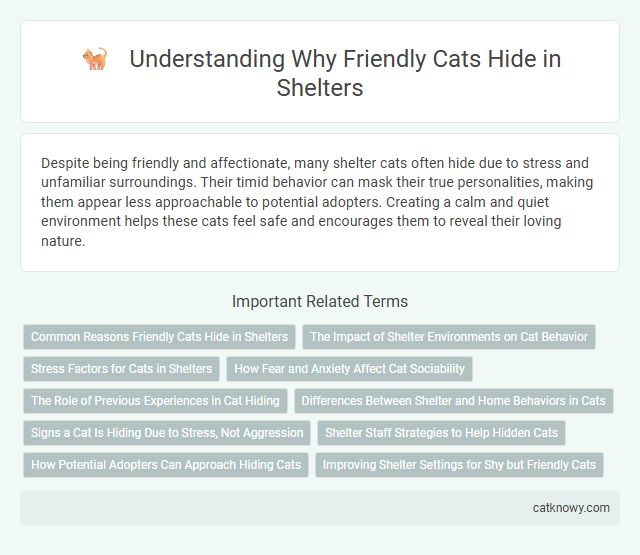 Understanding Why Friendly Cats Hide in Shelters

Despite being friendly and affectionate, many shelter cats often hide due to stress and unfamiliar surroundings. Their timid behavior can mask their true personalities, making them appear less approachable to potential adopters. Creating a calm and quiet environment helps these cats feel safe and encourages them to reveal their loving nature.

Important Related Terms

Common Reasons Friendly Cats Hide in Shelters

The Impact of Shelter Environments on Cat Behavior

Stress Factors for Cats in Shelters

How Fear and Anxiety Affect Cat Sociability

The Role of Previous Experiences in Cat Hiding

Differences Between Shelter and Home Behaviors in Cats

Signs a Cat Is Hiding Due to Stress, Not Aggression

Shelter Staff Strategies to Help Hidden Cats

How Potential Adopters Can Approach Hiding Cats

Improving Shelter Settings for Shy but Friendly Cats

catknowy.com