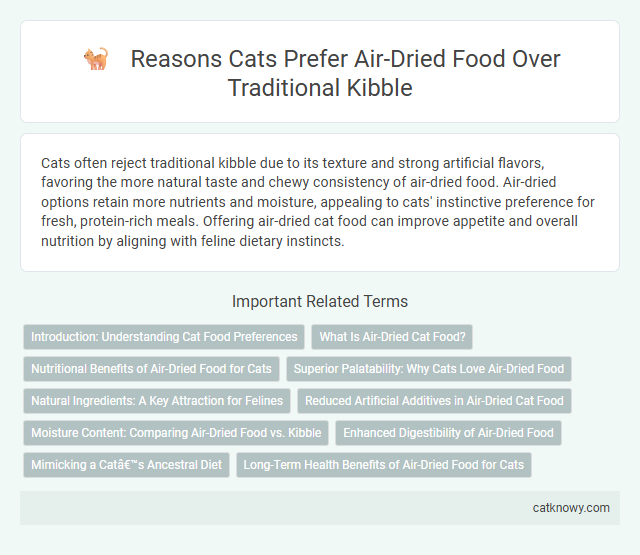 Reasons Cats Prefer Air-Dried Food Over Traditional Kibble

Cats often reject traditional kibble due to its texture and strong artificial flavors, favoring the more natural taste and chewy consistency of air-dried food. Air-dried options retain more nutrients and moisture, appealing to cats' instinctive preference for fresh, protein-rich meals. Offering air-dried cat food can improve appetite and overall nutrition by aligning with feline dietary instincts.

Important Related Terms

Introduction: Understanding Cat Food Preferences

What Is Air-Dried Cat Food?

Nutritional Benefits of Air-Dried Food for Cats

Superior Palatability: Why Cats Love Air-Dried Food

Natural Ingredients: A Key Attraction for Felines

Reduced Artificial Additives in Air-Dried Cat Food

Moisture Content: Comparing Air-Dried Food vs. Kibble

Enhanced Digestibility of Air-Dried Food

Mimicking a Catâ€™s Ancestral Diet

Long-Term Health Benefits of Air-Dried Food for Cats

catknowy.com