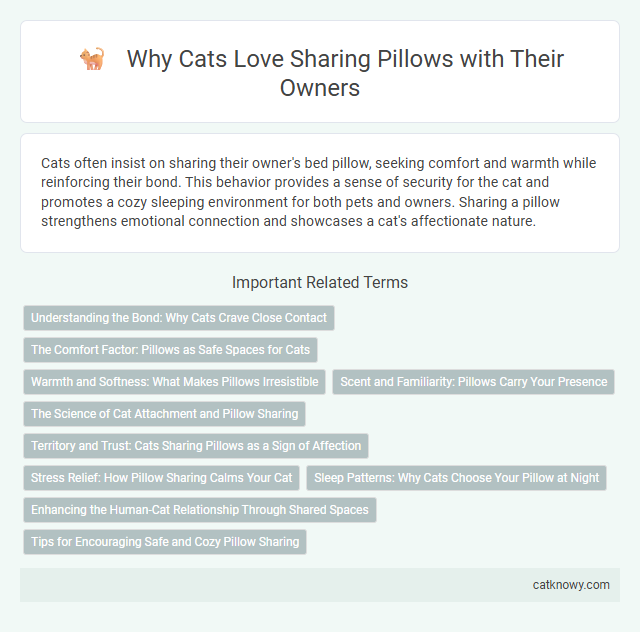 Why Cats Love Sharing Pillows with Their Owners

Cats often insist on sharing their owner's bed pillow, seeking comfort and warmth while reinforcing their bond. This behavior provides a sense of security for the cat and promotes a cozy sleeping environment for both pets and owners. Sharing a pillow strengthens emotional connection and showcases a cat's affectionate nature.

Important Related Terms

Understanding the Bond: Why Cats Crave Close Contact

The Comfort Factor: Pillows as Safe Spaces for Cats

Warmth and Softness: What Makes Pillows Irresistible

Scent and Familiarity: Pillows Carry Your Presence

The Science of Cat Attachment and Pillow Sharing

Territory and Trust: Cats Sharing Pillows as a Sign of Affection

Stress Relief: How Pillow Sharing Calms Your Cat

Sleep Patterns: Why Cats Choose Your Pillow at Night

Enhancing the Human-Cat Relationship Through Shared Spaces

Tips for Encouraging Safe and Cozy Pillow Sharing

catknowy.com