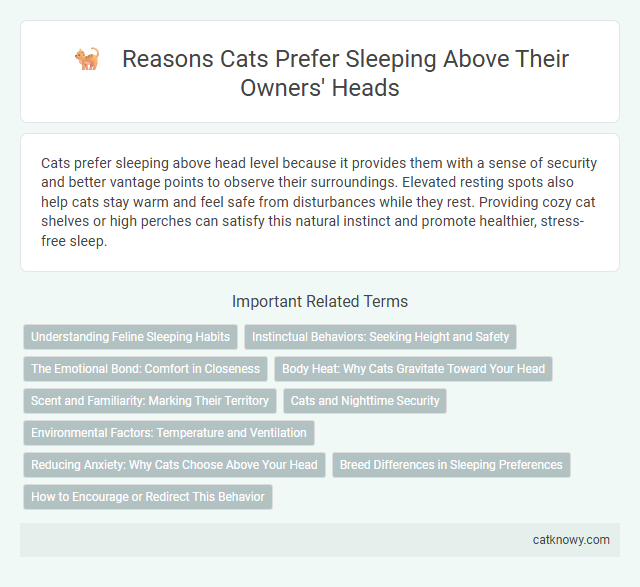 Reasons Cats Prefer Sleeping Above Their Owners' Heads

Cats prefer sleeping above head level because it provides them with a sense of security and better vantage points to observe their surroundings. Elevated resting spots also help cats stay warm and feel safe from disturbances while they rest. Providing cozy cat shelves or high perches can satisfy this natural instinct and promote healthier, stress-free sleep.

Important Related Terms

Understanding Feline Sleeping Habits

Instinctual Behaviors: Seeking Height and Safety

The Emotional Bond: Comfort in Closeness

Body Heat: Why Cats Gravitate Toward Your Head

Scent and Familiarity: Marking Their Territory

Cats and Nighttime Security

Environmental Factors: Temperature and Ventilation

Reducing Anxiety: Why Cats Choose Above Your Head

Breed Differences in Sleeping Preferences

How to Encourage or Redirect This Behavior

catknowy.com