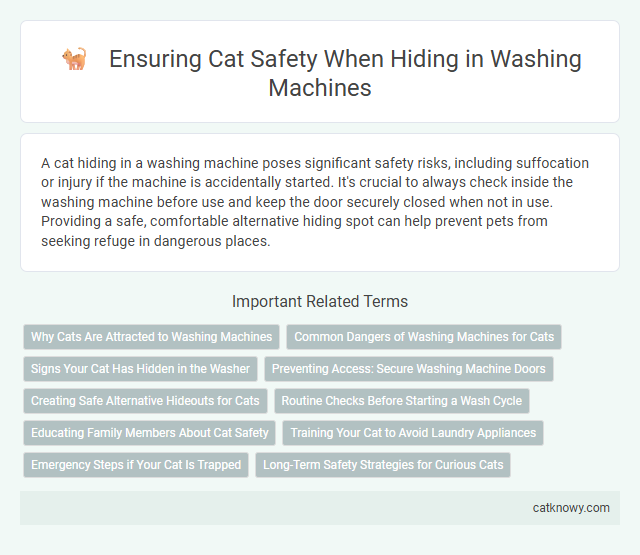 Ensuring Cat Safety When Hiding in Washing Machines

A cat hiding in a washing machine poses significant safety risks, including suffocation or injury if the machine is accidentally started. It's crucial to always check inside the washing machine before use and keep the door securely closed when not in use. Providing a safe, comfortable alternative hiding spot can help prevent pets from seeking refuge in dangerous places.

Important Related Terms

Why Cats Are Attracted to Washing Machines

Common Dangers of Washing Machines for Cats

Signs Your Cat Has Hidden in the Washer

Preventing Access: Secure Washing Machine Doors

Creating Safe Alternative Hideouts for Cats

Routine Checks Before Starting a Wash Cycle

Educating Family Members About Cat Safety

Training Your Cat to Avoid Laundry Appliances

Emergency Steps if Your Cat Is Trapped

Long-Term Safety Strategies for Curious Cats

catknowy.com