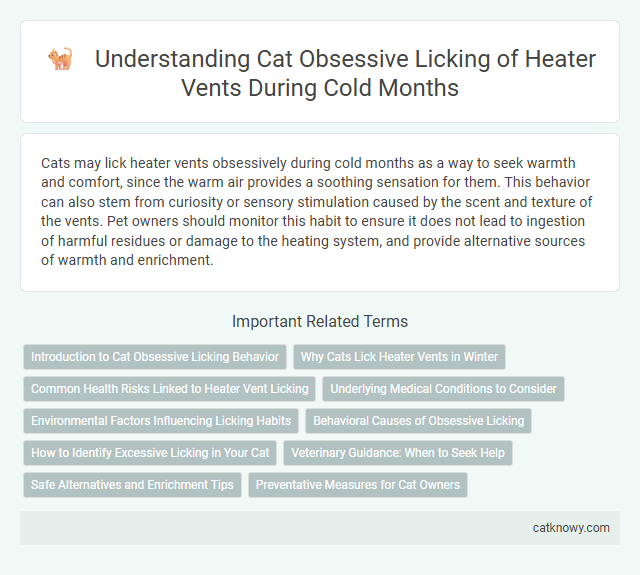 Understanding Cat Obsessive Licking of Heater Vents During Cold Months

Cats may lick heater vents obsessively during cold months as a way to seek warmth and comfort, since the warm air provides a soothing sensation for them. This behavior can also stem from curiosity or sensory stimulation caused by the scent and texture of the vents. Pet owners should monitor this habit to ensure it does not lead to ingestion of harmful residues or damage to the heating system, and provide alternative sources of warmth and enrichment.

Important Related Terms

Introduction to Cat Obsessive Licking Behavior

Why Cats Lick Heater Vents in Winter

Common Health Risks Linked to Heater Vent Licking

Underlying Medical Conditions to Consider

Environmental Factors Influencing Licking Habits

Behavioral Causes of Obsessive Licking

How to Identify Excessive Licking in Your Cat

Veterinary Guidance: When to Seek Help

Safe Alternatives and Enrichment Tips

Preventative Measures for Cat Owners

catknowy.com