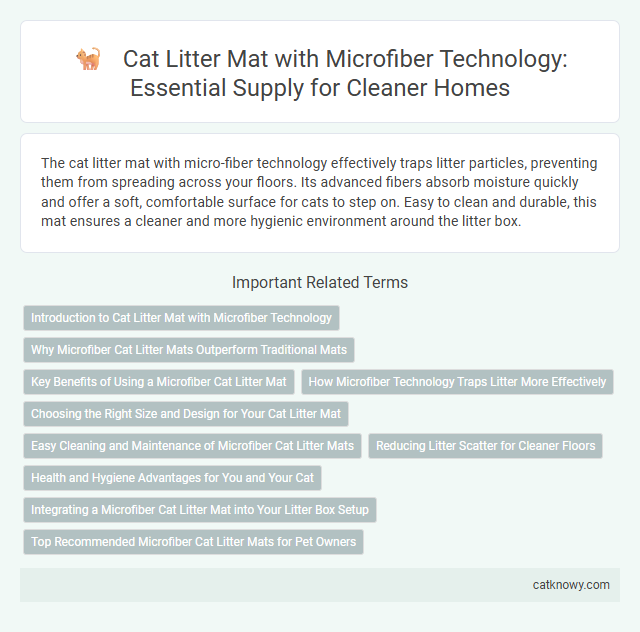 Cat Litter Mat with Microfiber Technology: Essential Supply for Cleaner Homes

The cat litter mat with micro-fiber technology effectively traps litter particles, preventing them from spreading across your floors. Its advanced fibers absorb moisture quickly and offer a soft, comfortable surface for cats to step on. Easy to clean and durable, this mat ensures a cleaner and more hygienic environment around the litter box.

Important Related Terms

Introduction to Cat Litter Mat with Microfiber Technology

Why Microfiber Cat Litter Mats Outperform Traditional Mats

Key Benefits of Using a Microfiber Cat Litter Mat

How Microfiber Technology Traps Litter More Effectively

Choosing the Right Size and Design for Your Cat Litter Mat

Easy Cleaning and Maintenance of Microfiber Cat Litter Mats

Reducing Litter Scatter for Cleaner Floors

Health and Hygiene Advantages for You and Your Cat

Integrating a Microfiber Cat Litter Mat into Your Litter Box Setup

Top Recommended Microfiber Cat Litter Mats for Pet Owners

catknowy.com