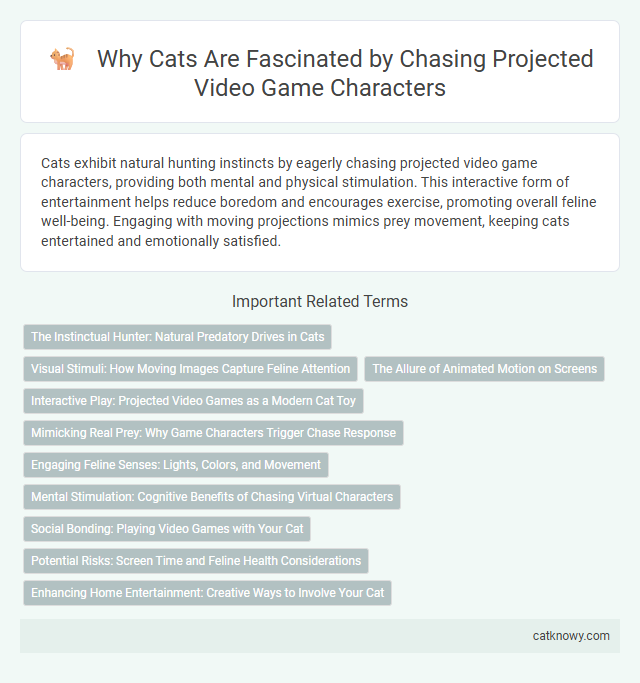 Why Cats Are Fascinated by Chasing Projected Video Game Characters

Cats exhibit natural hunting instincts by eagerly chasing projected video game characters, providing both mental and physical stimulation. This interactive form of entertainment helps reduce boredom and encourages exercise, promoting overall feline well-being. Engaging with moving projections mimics prey movement, keeping cats entertained and emotionally satisfied.

Important Related Terms

The Instinctual Hunter: Natural Predatory Drives in Cats

Visual Stimuli: How Moving Images Capture Feline Attention

The Allure of Animated Motion on Screens

Interactive Play: Projected Video Games as a Modern Cat Toy

Mimicking Real Prey: Why Game Characters Trigger Chase Response

Engaging Feline Senses: Lights, Colors, and Movement

Mental Stimulation: Cognitive Benefits of Chasing Virtual Characters

Social Bonding: Playing Video Games with Your Cat

Potential Risks: Screen Time and Feline Health Considerations

Enhancing Home Entertainment: Creative Ways to Involve Your Cat

catknowy.com