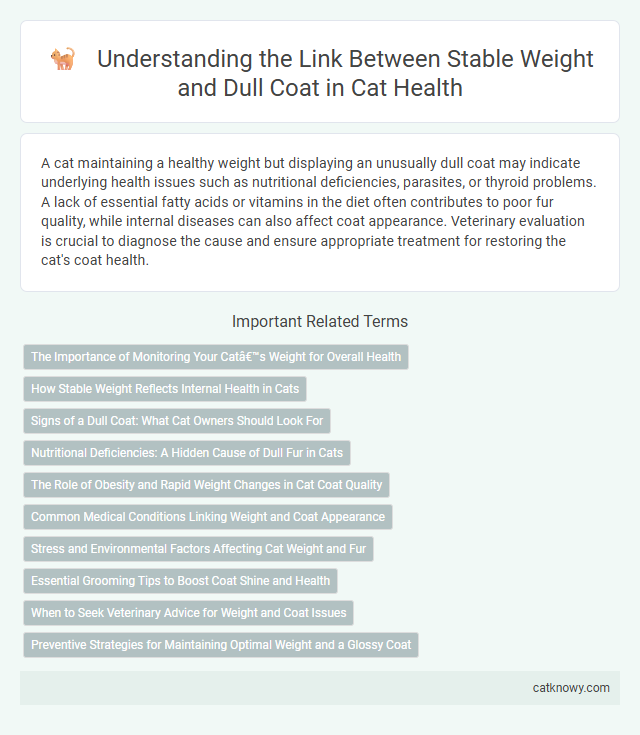 Understanding the Link Between Stable Weight and Dull Coat in Cat Health

A cat maintaining a healthy weight but displaying an unusually dull coat may indicate underlying health issues such as nutritional deficiencies, parasites, or thyroid problems. A lack of essential fatty acids or vitamins in the diet often contributes to poor fur quality, while internal diseases can also affect coat appearance. Veterinary evaluation is crucial to diagnose the cause and ensure appropriate treatment for restoring the cat's coat health.

Important Related Terms

The Importance of Monitoring Your Catâ€™s Weight for Overall Health

How Stable Weight Reflects Internal Health in Cats

Signs of a Dull Coat: What Cat Owners Should Look For

Nutritional Deficiencies: A Hidden Cause of Dull Fur in Cats

The Role of Obesity and Rapid Weight Changes in Cat Coat Quality

Common Medical Conditions Linking Weight and Coat Appearance

Stress and Environmental Factors Affecting Cat Weight and Fur

Essential Grooming Tips to Boost Coat Shine and Health

When to Seek Veterinary Advice for Weight and Coat Issues

Preventive Strategies for Maintaining Optimal Weight and a Glossy Coat

catknowy.com